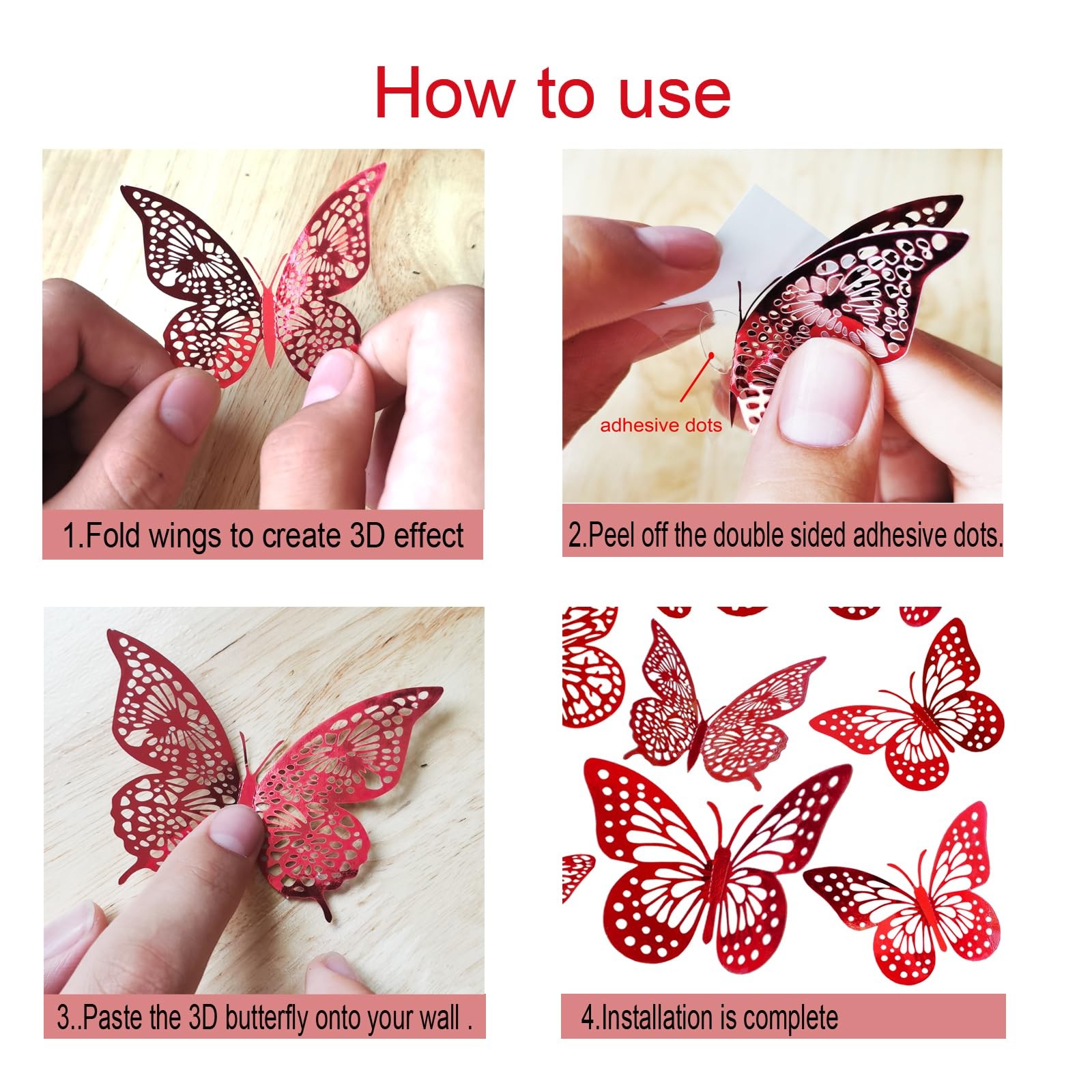 How to use

1.Fold wings to create 3D effect

adhesive dots

2.Peel off the double sided adhesive dots.

3..Paste the 3D butterfly onto your wall .

4.Installation is complete