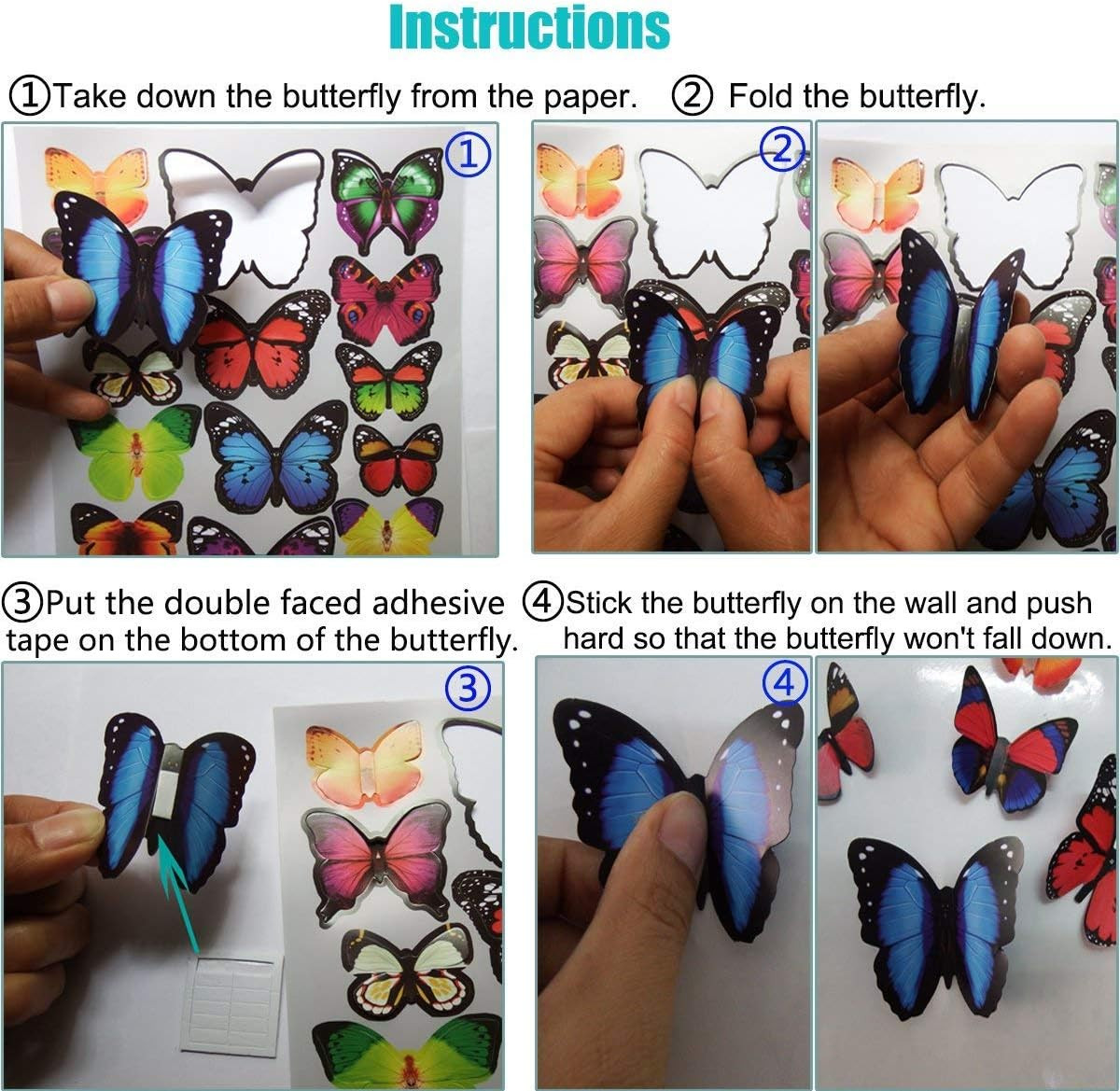 Instructions

①Take down the butterfly from the paper.

② Fold the butterfly.

①

②

③Put the double faced adhesive tape on the bottom of the butterfly.

④Stick the butterfly on the wall and push hard so that the butterfly won't fall down.

③

④