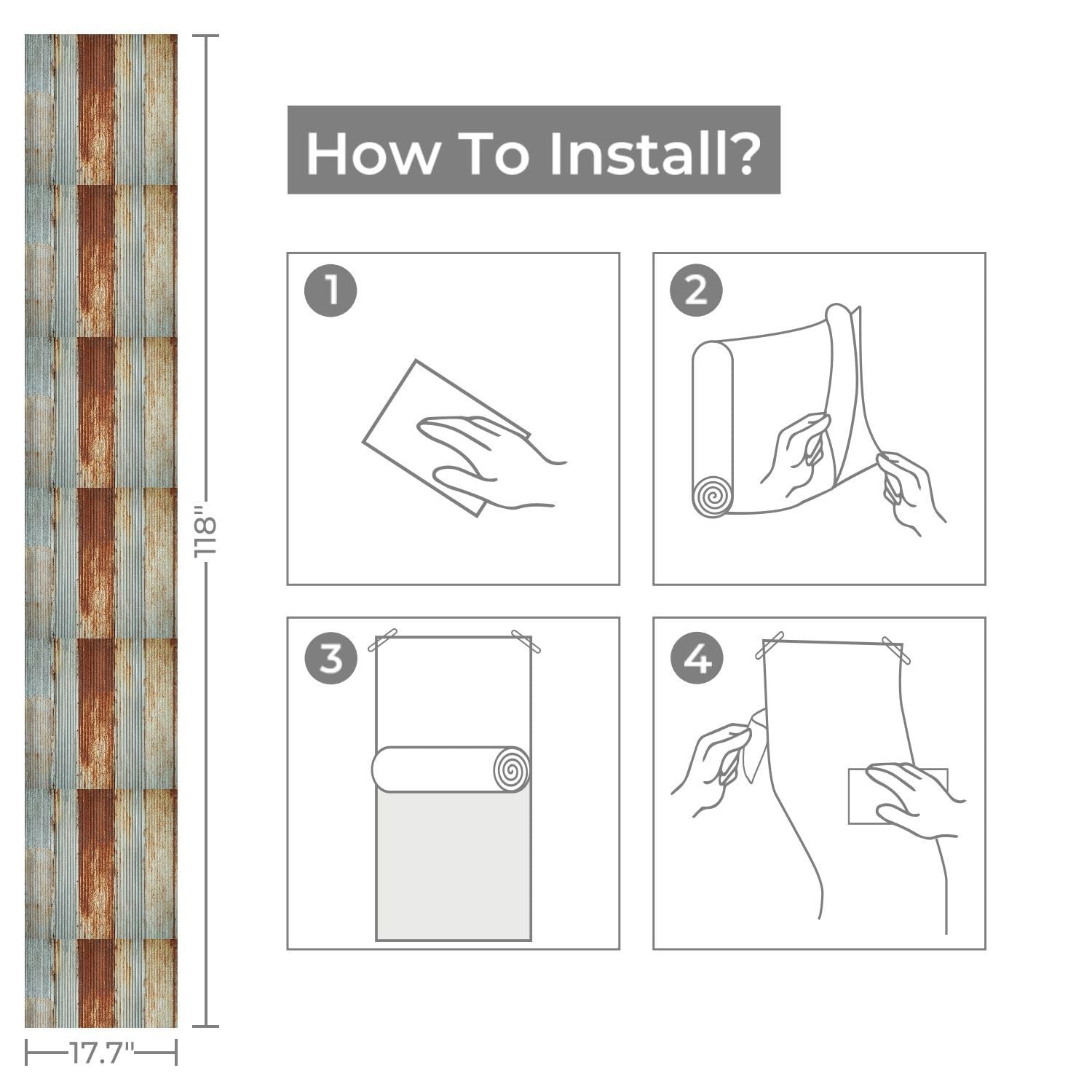 118"

17.7"

How To Install?

1

2

3

4