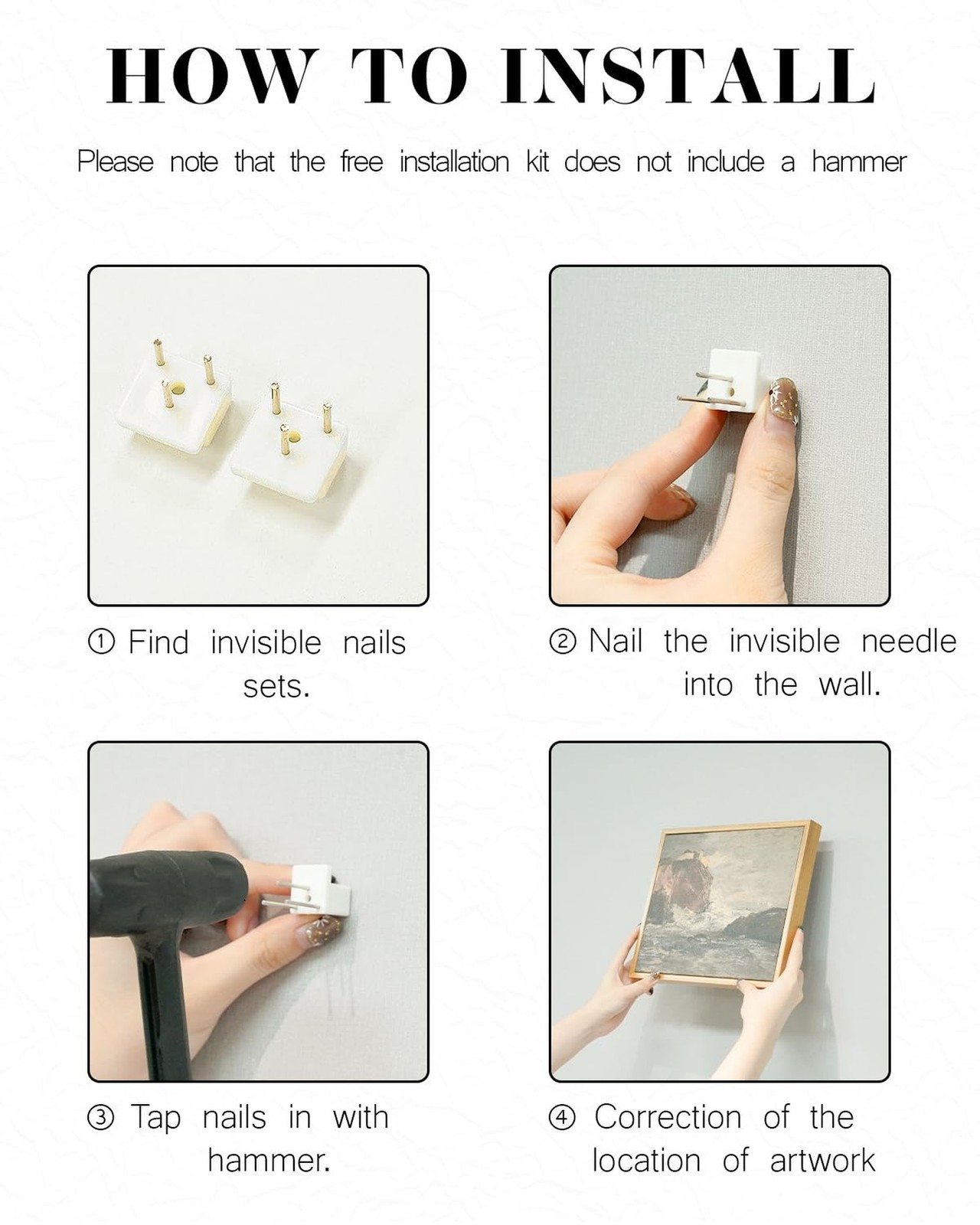 HOW TO INSTALL

Please note that the free installation kit does not include a hammer

① Find invisible nails sets.

② Nail the invisible needle into the wall.

③ Tap nails in with hammer.

④ Correction of the location of artwork