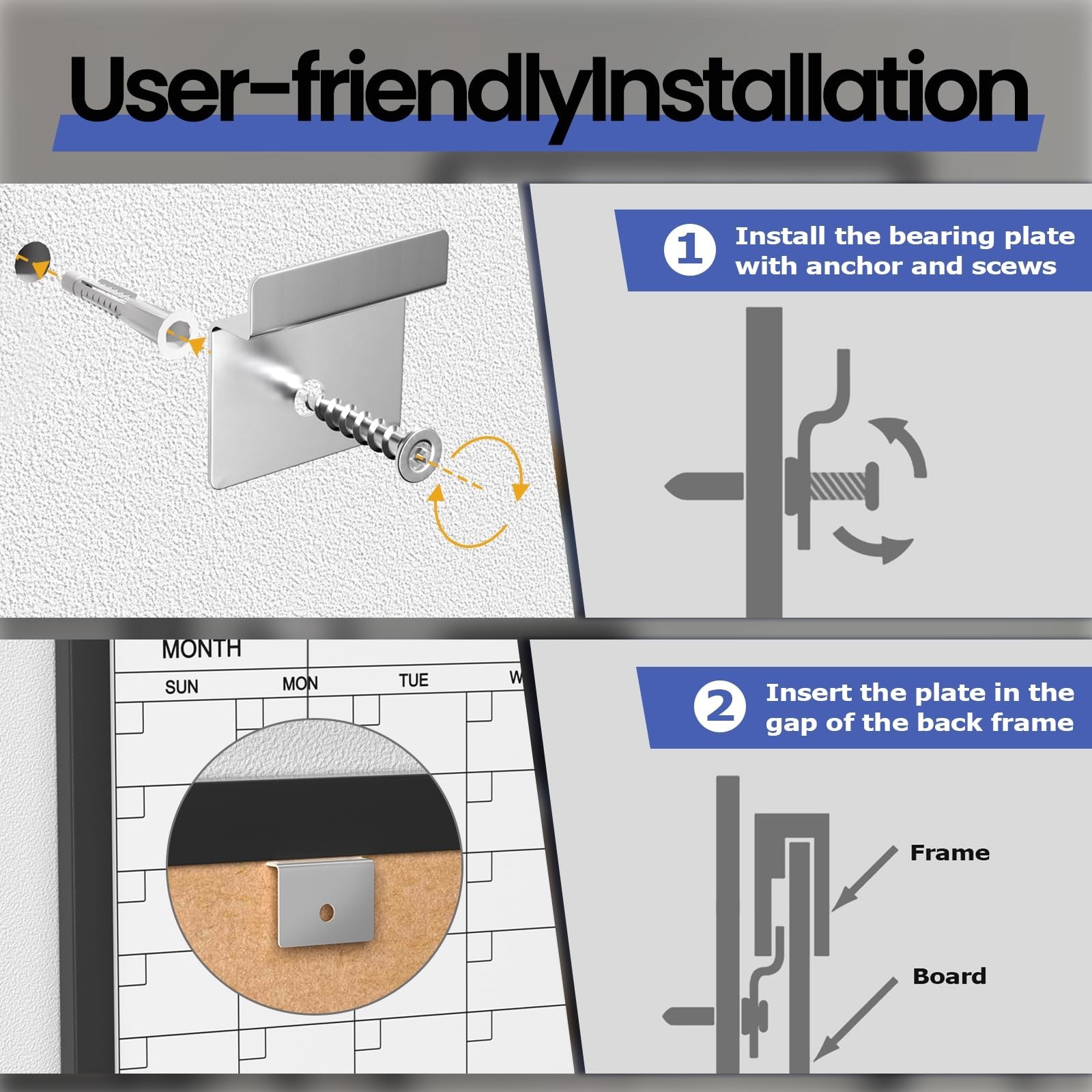 User-friendlyInstallation

1 Install the bearing plate with anchor and scews

MONTH
SUN MON TUE W

2 Insert the plate in the gap of the back frame

Frame

Board