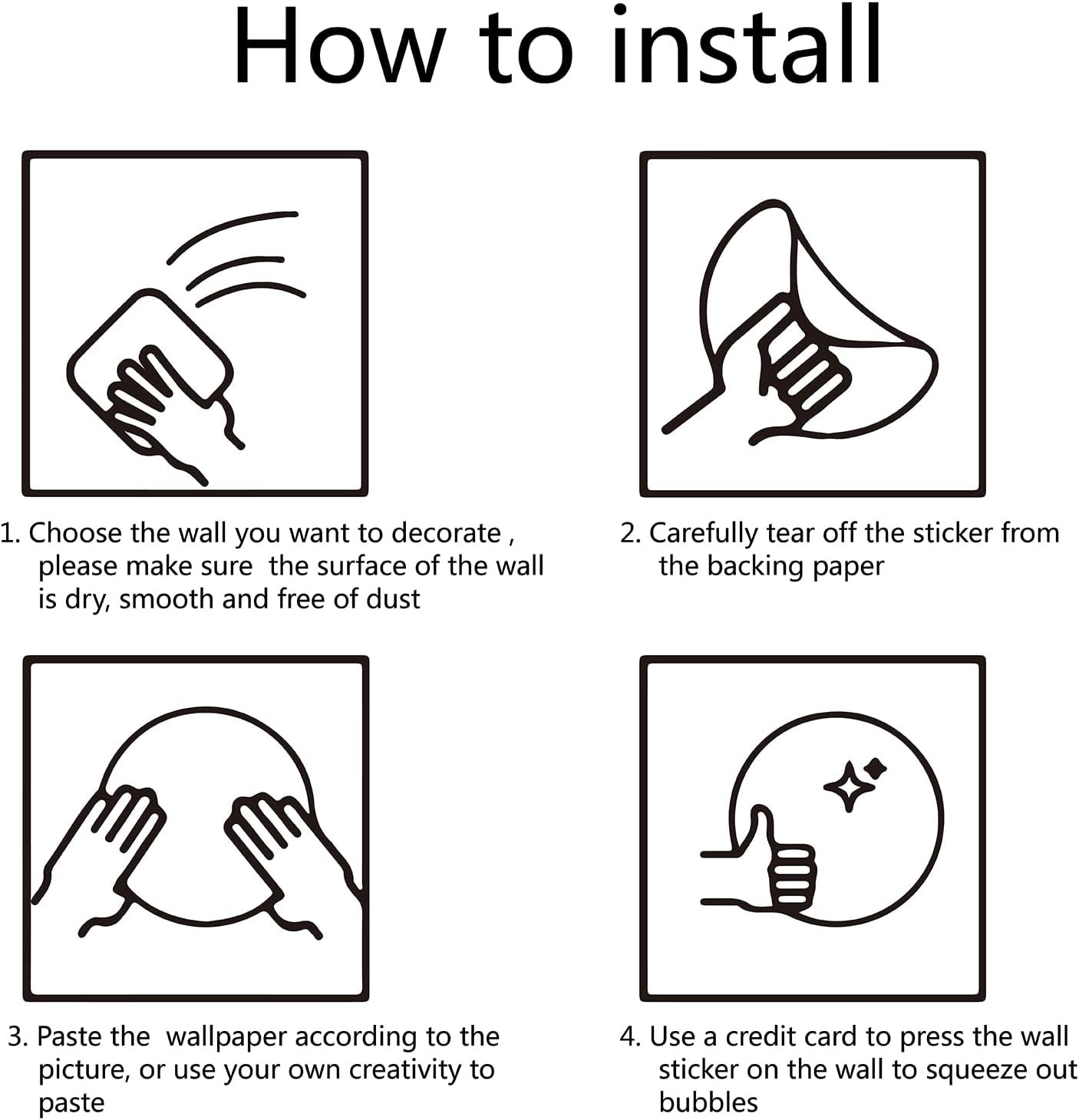 How to install

1. Choose the wall you want to decorate , please make sure the surface of the wall is dry, smooth and free of dust

2. Carefully tear off the sticker from the backing paper

3. Paste the wallpaper according to the picture, or use your own creativity to paste

4. Use a credit card to press the wall sticker on the wall to squeeze out bubbles