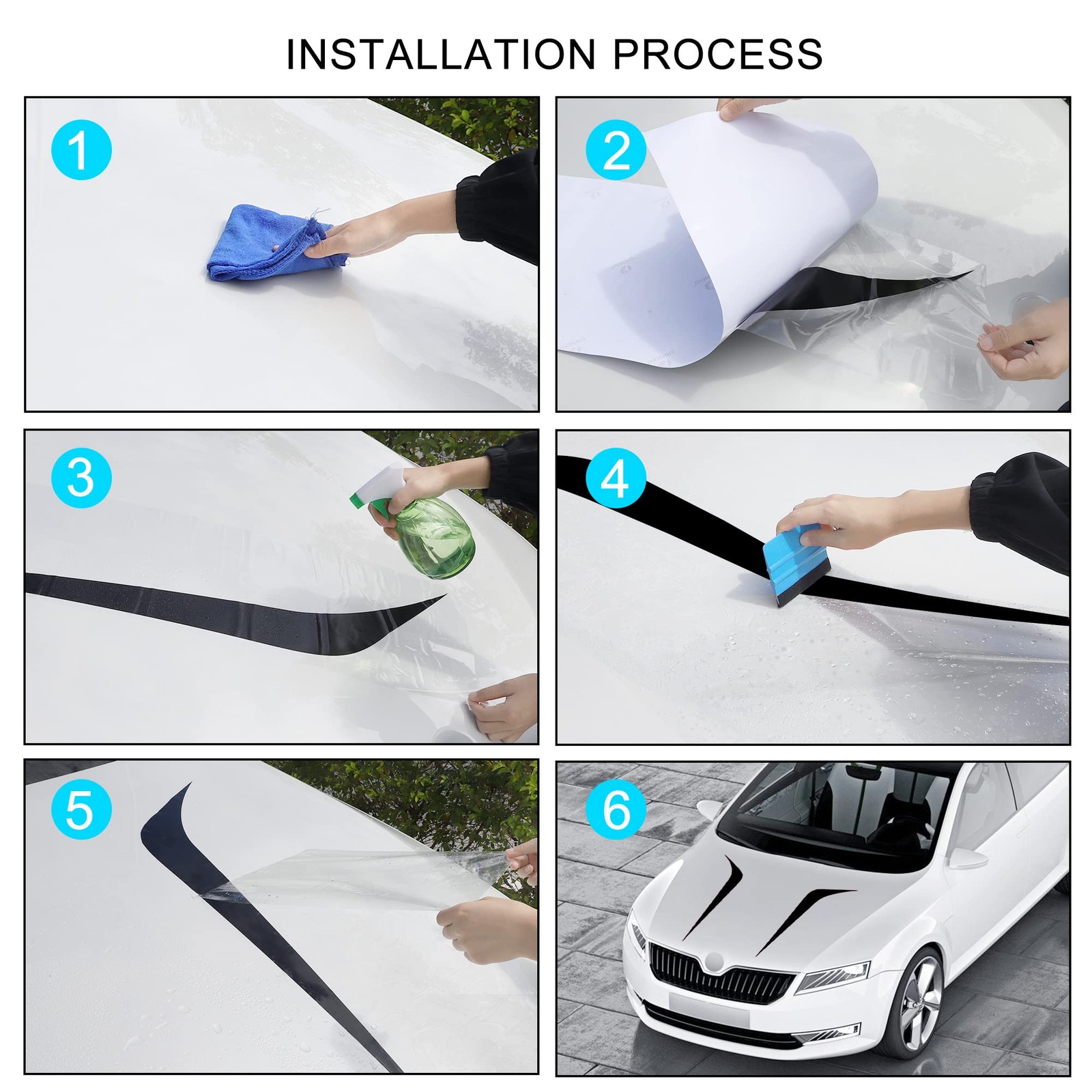 INSTALLATION PROCESS

1

2

3

4

5

6