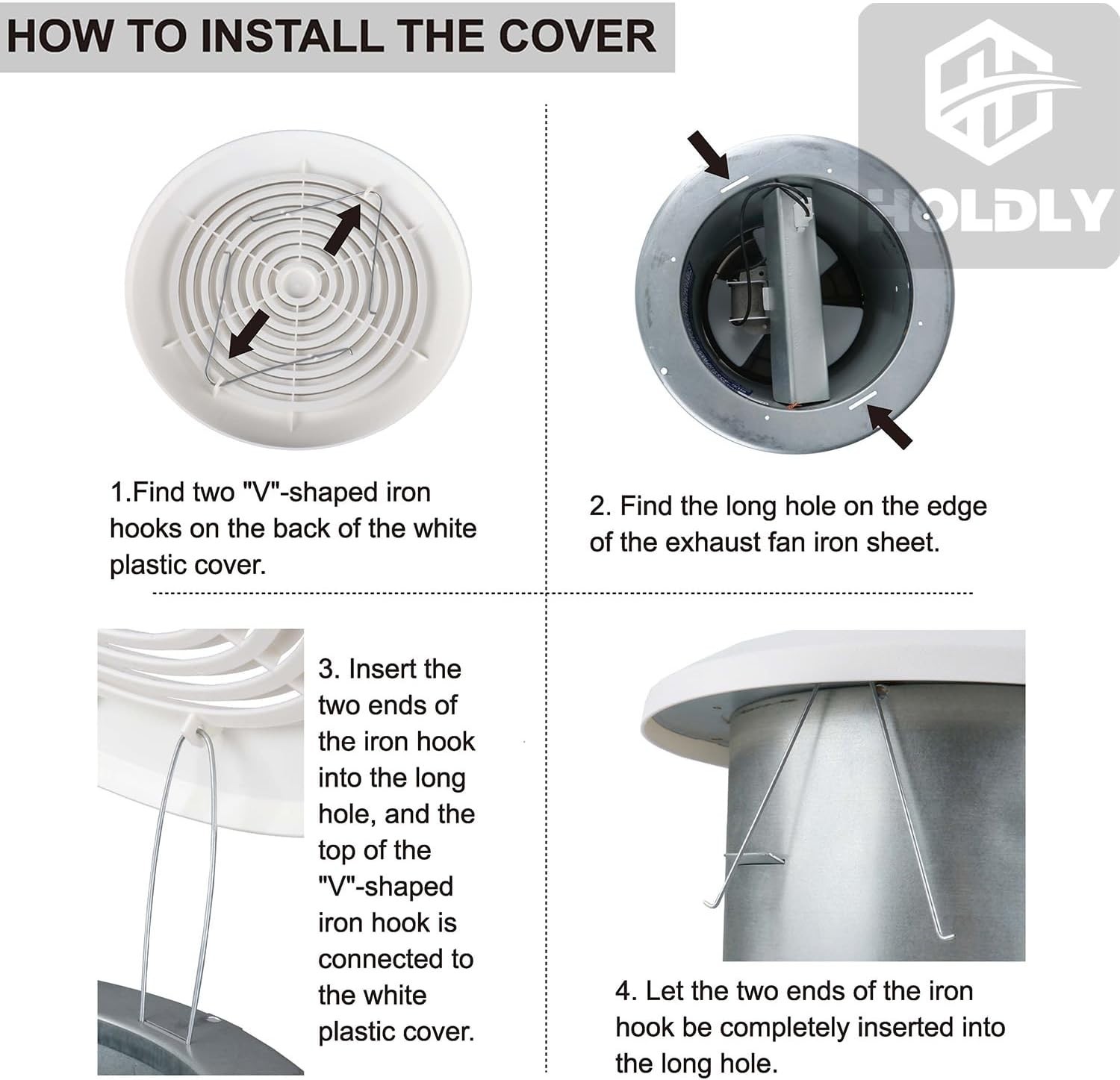 HOW TO INSTALL THE COVER

HOLDLY

1.Find two "V"-shaped iron hooks on the back of the white plastic cover.

2. Find the long hole on the edge of the exhaust fan iron sheet.

3. Insert the two ends of the iron hook into the long hole, and the top of the "V"-shaped iron hook is connected to the white plastic cover.

4. Let the two ends of the iron hook be completely inserted into the long hole.