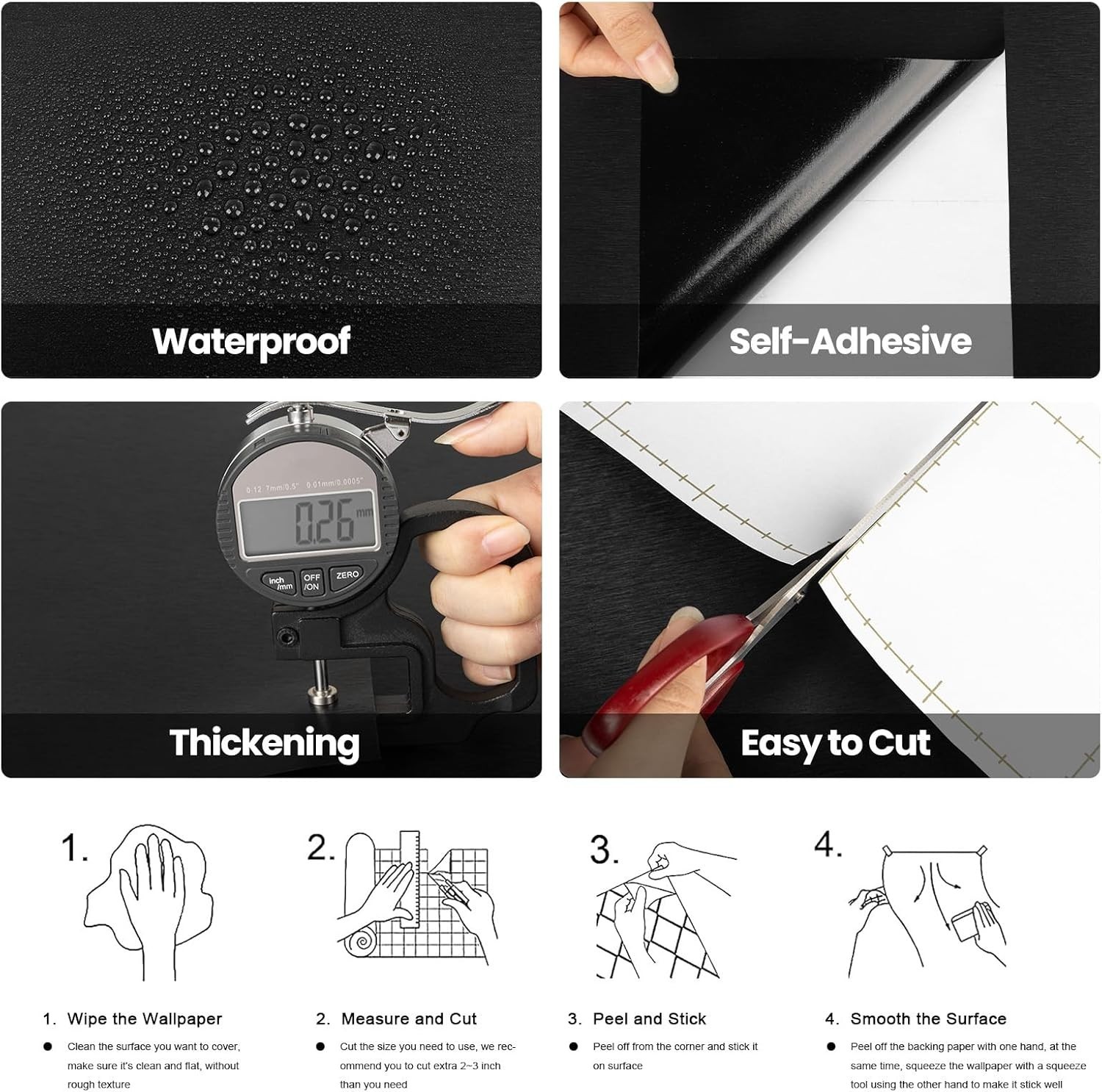 Waterproof

Self-Adhesive

0-12.7mm/0.5" 0.01mm/0.0005"

0.26 mm

inch /mm

OFF /ON

ZERO

Thickening

Easy to Cut

1.

2.

3.

4.

1. Wipe the Wallpaper

● Clean the surface you want to cover, make sure it's clean and flat, without rough texture

2. Measure and Cut

● Cut the size you need to use, we recommend you to cut extra 2~3 inch than you need

3. Peel and Stick

● Peel off from the corner and stick it on surface

4. Smooth the Surface

● Peel off the backing paper with one hand, at the same time, squeeze the wallpaper with a squeeze tool using the other hand to make it stick well