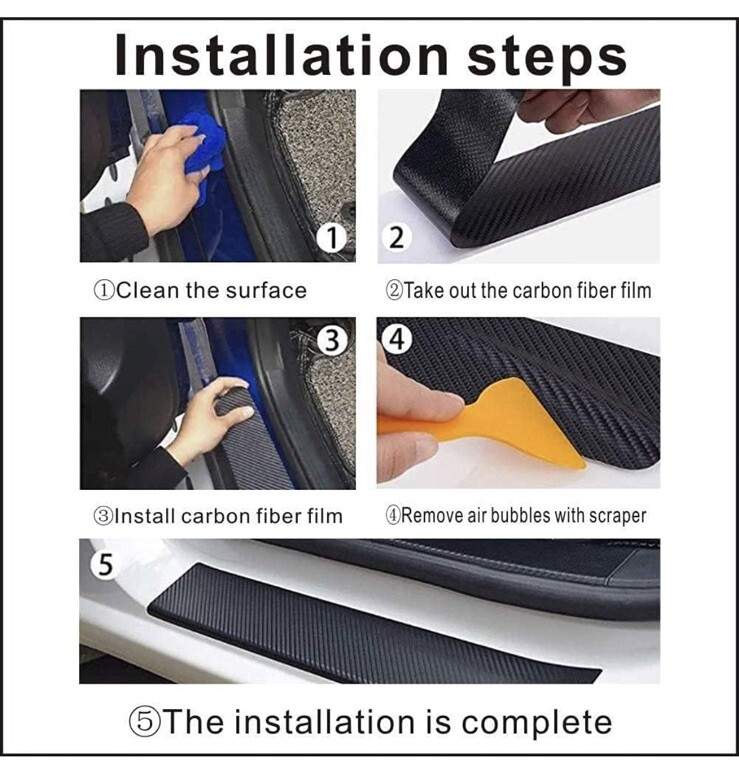 Installation steps

1

2

①Clean the surface

②Take out the carbon fiber film

3

4

③Install carbon fiber film

④Remove air bubbles with scraper

5

⑤The installation is complete