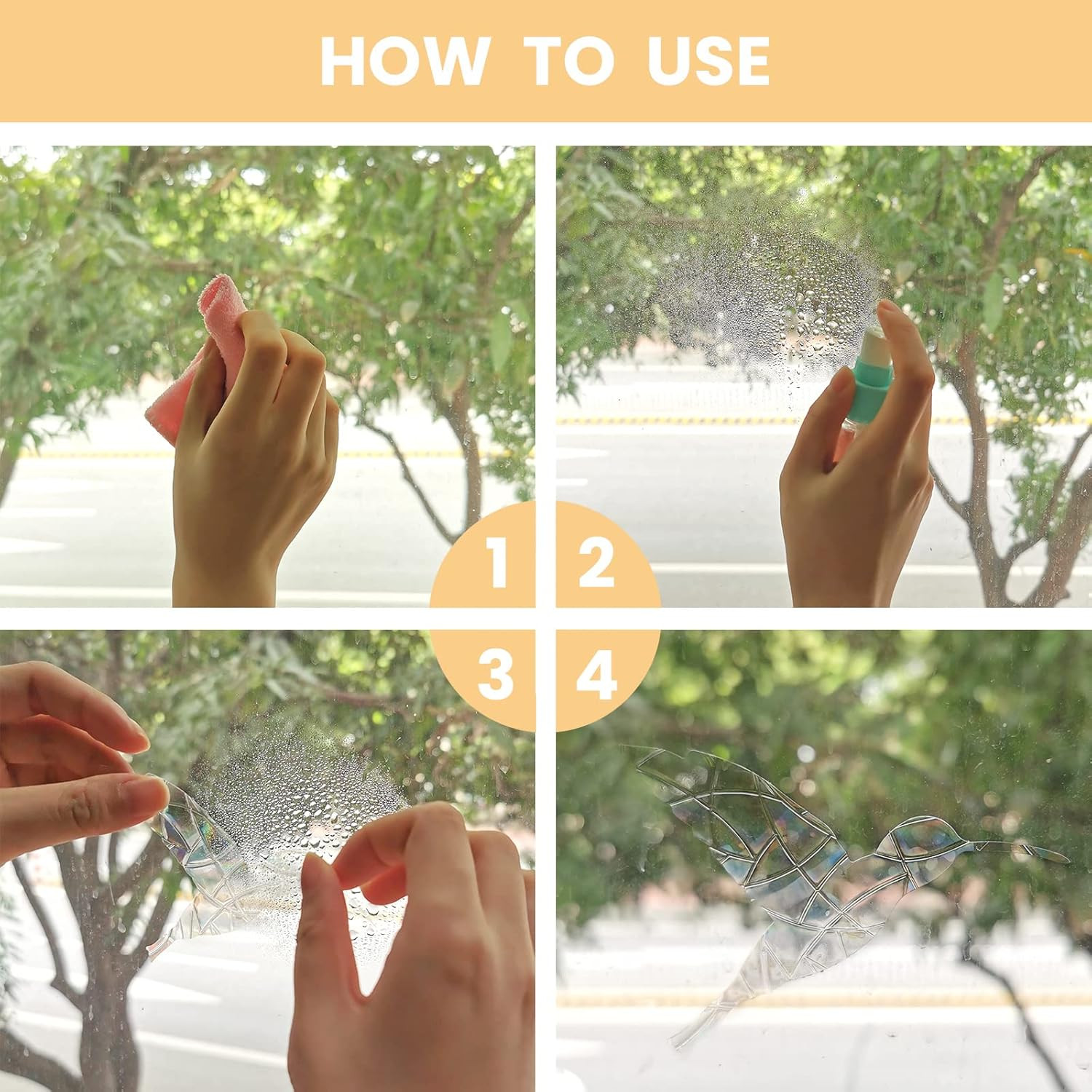 HOW TO USE

1

2

3

4