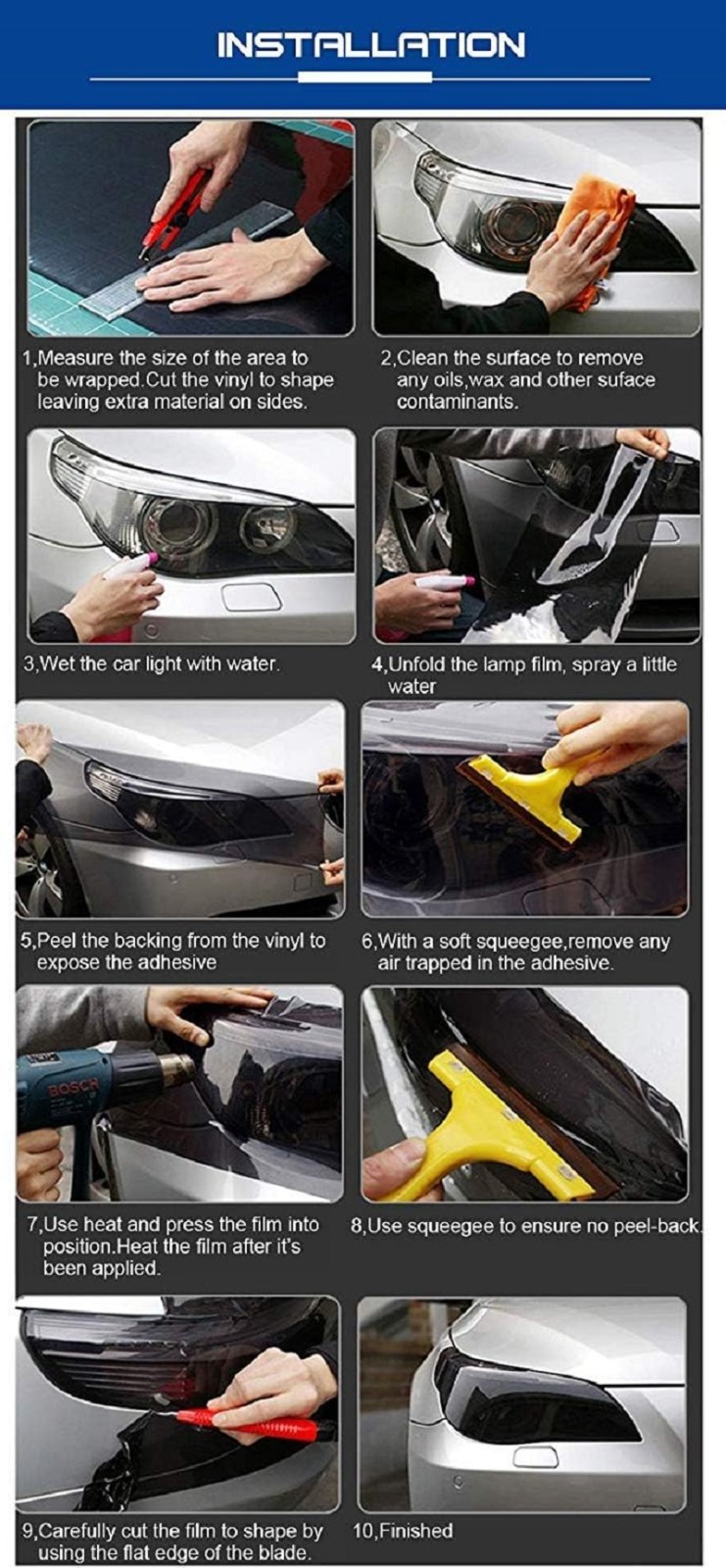 INSTALLATION

1,Measure the size of the area to be wrapped.Cut the vinyl to shape leaving extra material on sides.

2,Clean the surface to remove any oils,wax and other suface contaminants.

3,Wet the car light with water.

4,Unfold the lamp film, spray a little water

5,Peel the backing from the vinyl to expose the adhesive

6,With a soft squeegee,remove any air trapped in the adhesive.

BOSCH

7,Use heat and press the film into position.Heat the film after it's been applied.

8,Use squeegee to ensure no peel-back.

9,Carefully cut the film to shape by using the flat edge of the blade.

10,Finished