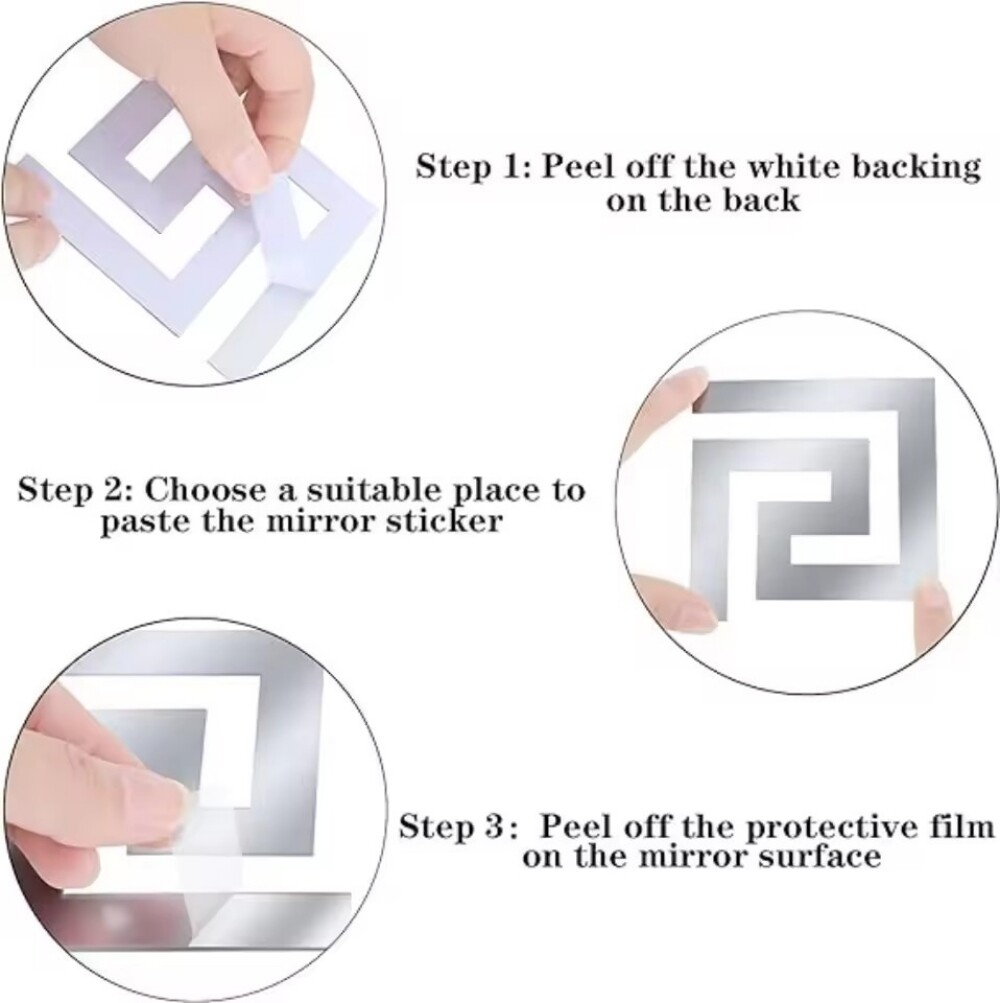 Step 1: Peel off the white backing on the back

Step 2: Choose a suitable place to paste the mirror sticker

Step 3: Peel off the protective film on the mirror surface