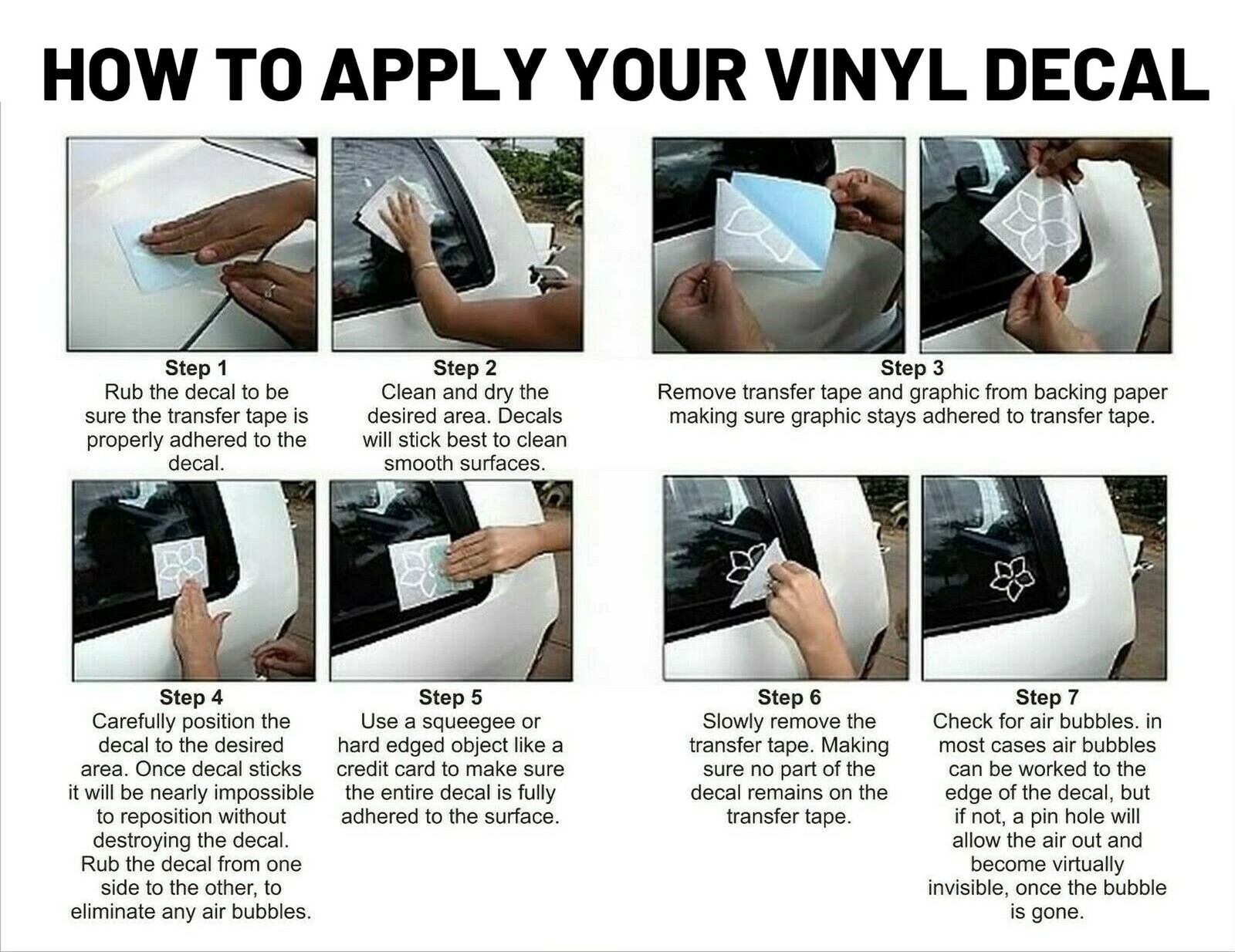 HOW TO APPLY YOUR VINYL DECAL

Step 1
Rub the decal to be sure the transfer tape is properly adhered to the decal.

Step 2
Clean and dry the desired area. Decals will stick best to clean smooth surfaces.

Step 3
Remove transfer tape and graphic from backing paper making sure graphic stays adhered to transfer tape.

Step 4
Carefully position the decal to the desired area. Once decal sticks it will be nearly impossible to reposition without destroying the decal. Rub the decal from one side to the other, to eliminate any air bubbles.

Step 5
Use a squeegee or hard edged object like a credit card to make sure the entire decal is fully adhered to the surface.

Step 6
Slowly remove the transfer tape. Making sure no part of the decal remains on the transfer tape.

Step 7
Check for air bubbles. in most cases air bubbles can be worked to the edge of the decal, but if not, a pin hole will allow the air out and become virtually invisible, once the bubble is gone.