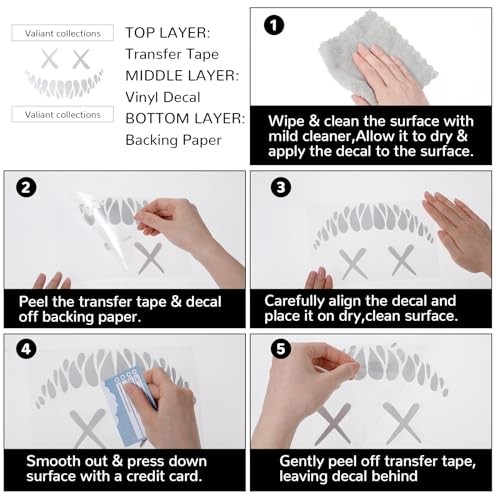 Valiant collections

Valiant collections

TOP LAYER:
Transfer Tape
MIDDLE LAYER:
Vinyl Decal
BOTTOM LAYER:
Backing Paper

1

Wipe & clean the surface with mild cleaner,Allow it to dry & apply the decal to the surface.

2

Peel the transfer tape & decal off backing paper.

3

Carefully align the decal and place it on dry,clean surface.

4

Smooth out & press down surface with a credit card.

5

Gently peel off transfer tape, leaving decal behind