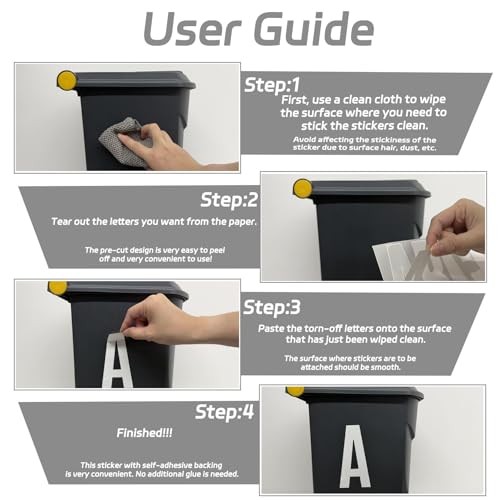 User Guide

Step:1
First, use a clean cloth to wipe the surface where you need to stick the stickers clean.
Avoid affecting the stickiness of the sticker due to surface hair, dust, etc.

Step:2
Tear out the letters you want from the paper.
The pre-cut design is very easy to peel off and very convenient to use!

Step:3
Paste the torn-off letters onto the surface that has just been wiped clean.
The surface where stickers are to be attached should be smooth.

A

Step:4
Finished!!!
This sticker with self-adhesive backing is very convenient. No additional glue is needed.

A