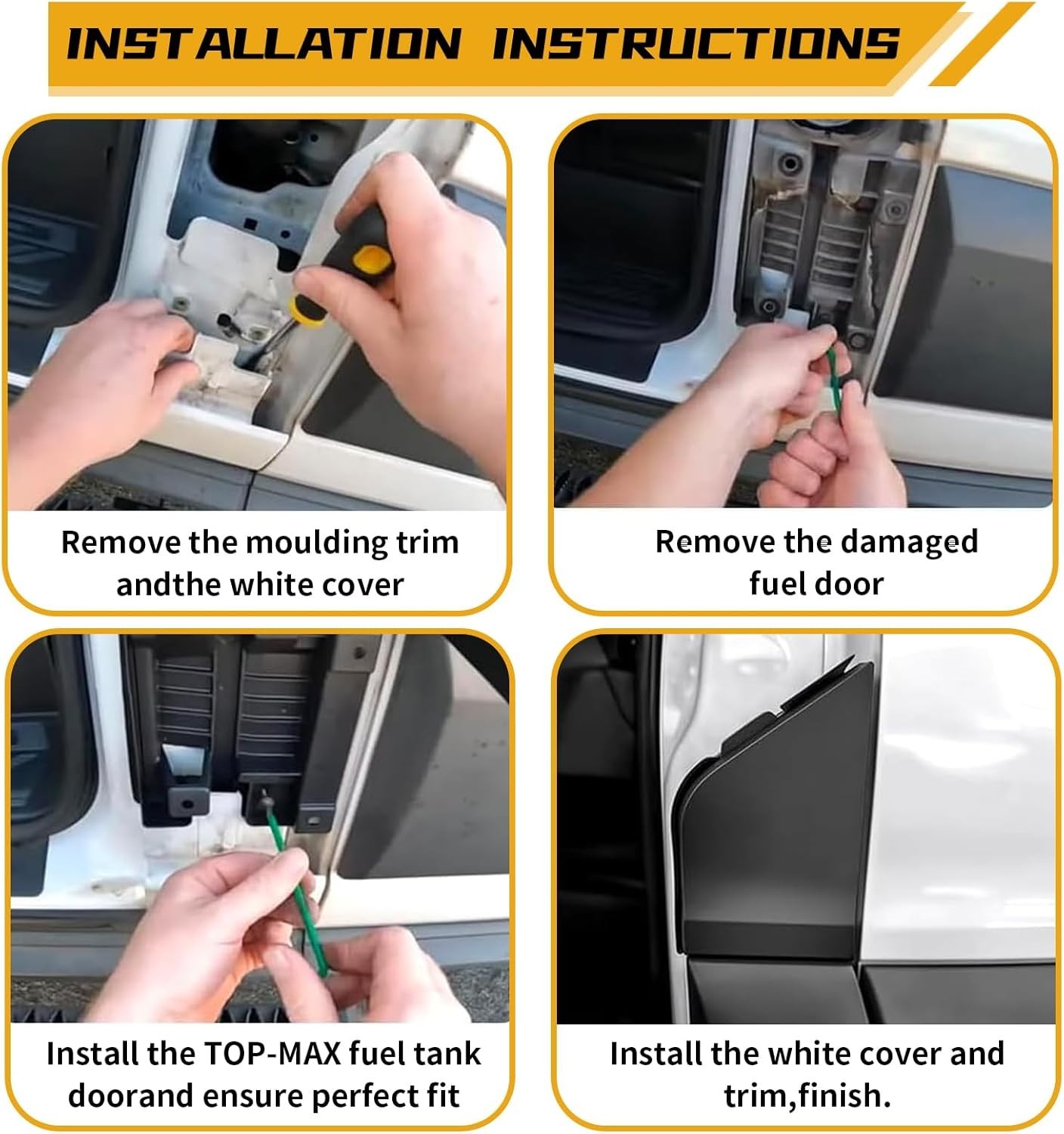 INSTALLATION INSTRUCTIONS

Remove the moulding trim andthe white cover

Remove the damaged fuel door

Install the TOP-MAX fuel tank doorand ensure perfect fit

Install the white cover and trim,finish.