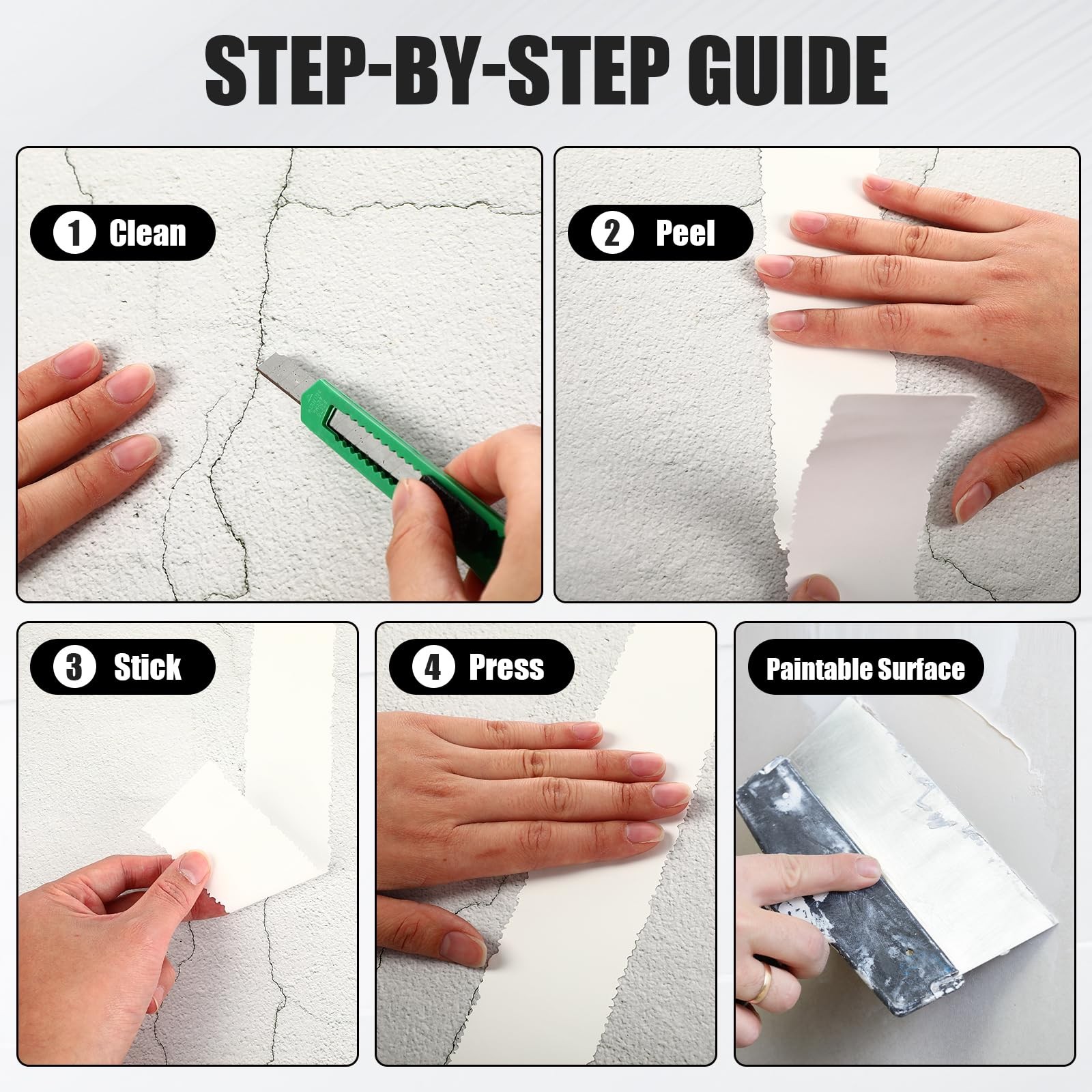 STEP-BY-STEP GUIDE

1 Clean

2 Peel

3 Stick

4 Press

Paintable Surface