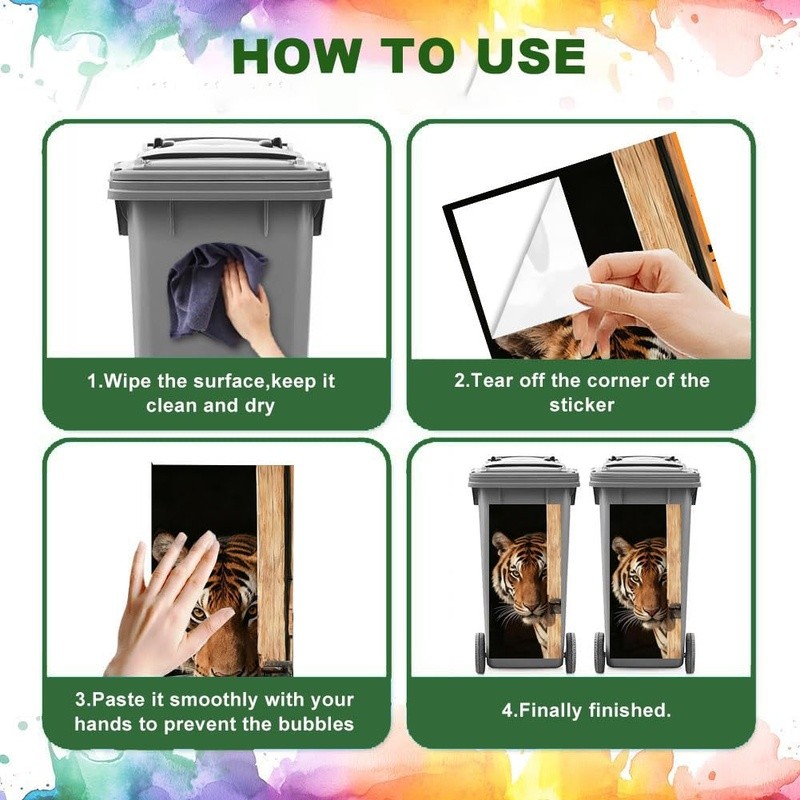 HOW TO USE

1.Wipe the surface,keep it clean and dry

2.Tear off the corner of the sticker

3.Paste it smoothly with your hands to prevent the bubbles

4.Finally finished.