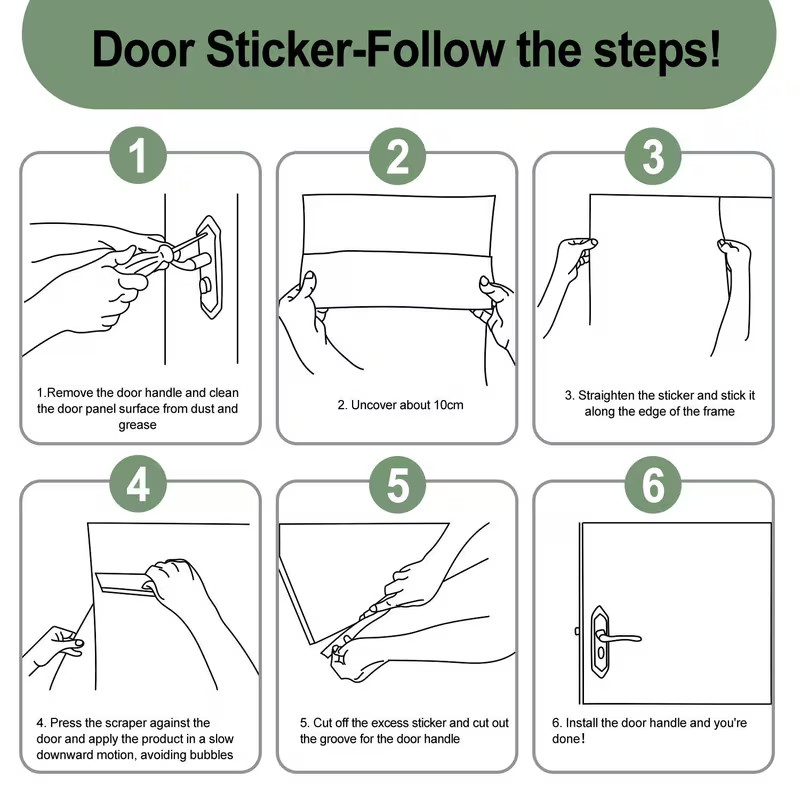 Door Sticker-Follow the steps!

1

1.Remove the door handle and clean the door panel surface from dust and grease

2

2. Uncover about 10cm

3

3. Straighten the sticker and stick it along the edge of the frame

4

4. Press the scraper against the door and apply the product in a slow downward motion, avoiding bubbles

5

5. Cut off the excess sticker and cut out the groove for the door handle

6

6. Install the door handle and you're done!