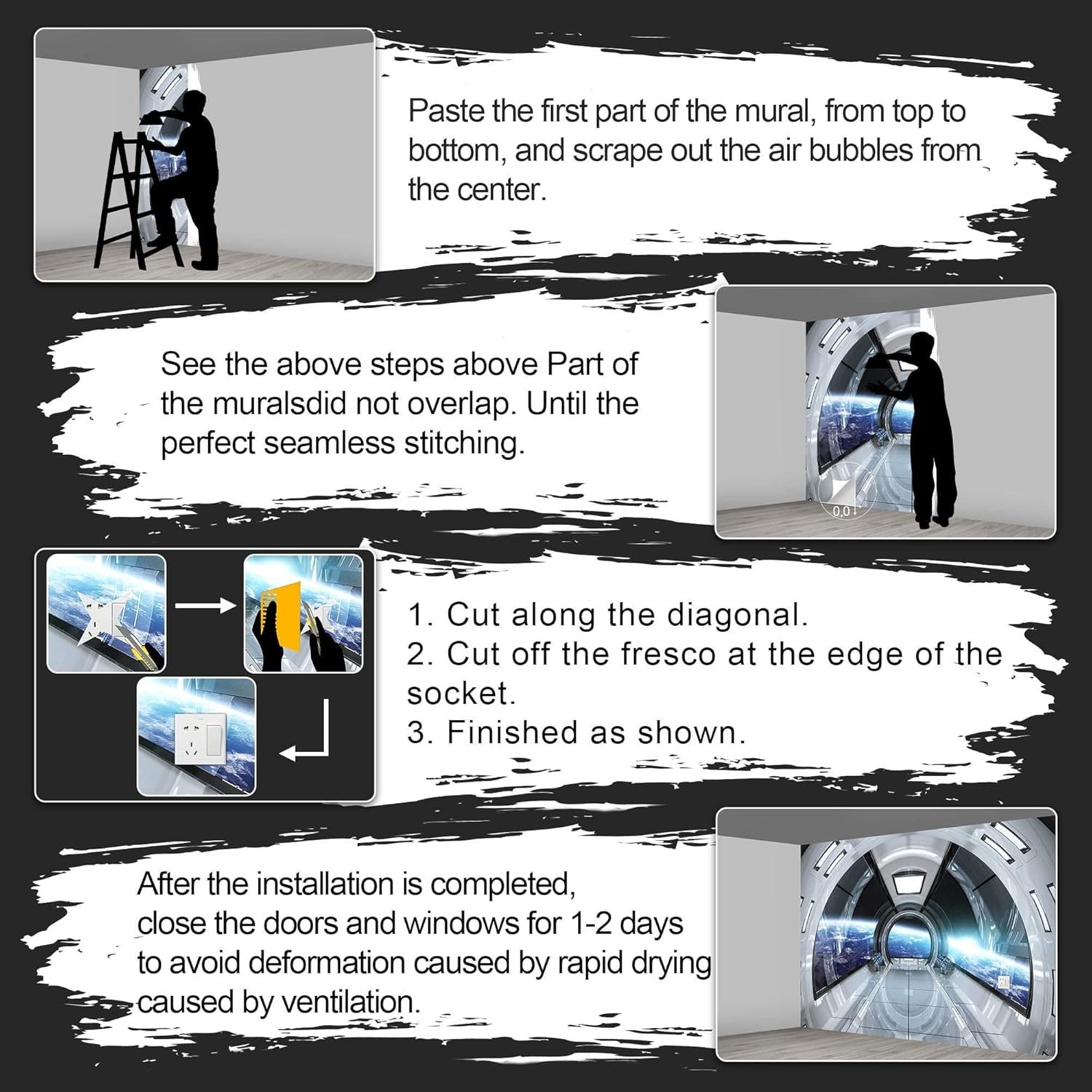 Paste the first part of the mural, from top to bottom, and scrape out the air bubbles from the center.

See the above steps above Part of the muralsdid not overlap. Until the perfect seamless stitching.

0,0

1. Cut along the diagonal.
2. Cut off the fresco at the edge of the socket.
3. Finished as shown.

After the installation is completed, close the doors and windows for 1-2 days to avoid deformation caused by rapid drying caused by ventilation.