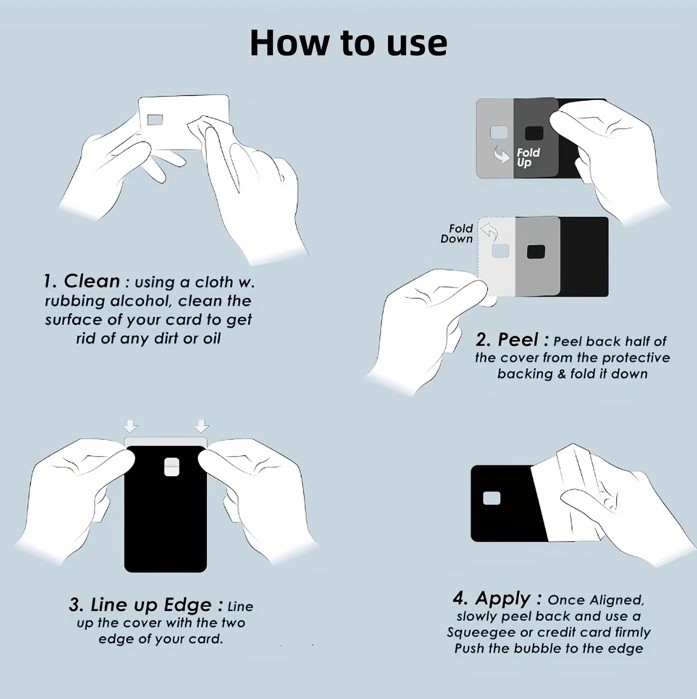 How to use

1. Clean : using a cloth w. rubbing alcohol, clean the surface of your card to get rid of any dirt or oil

Fold Up

Fold Down

2. Peel : Peel back half of the cover from the protective backing & fold it down

3. Line up Edge : Line up the cover with the two edge of your card.

4. Apply : Once Aligned, slowly peel back and use a Squeegee or credit card firmly Push the bubble to the edge