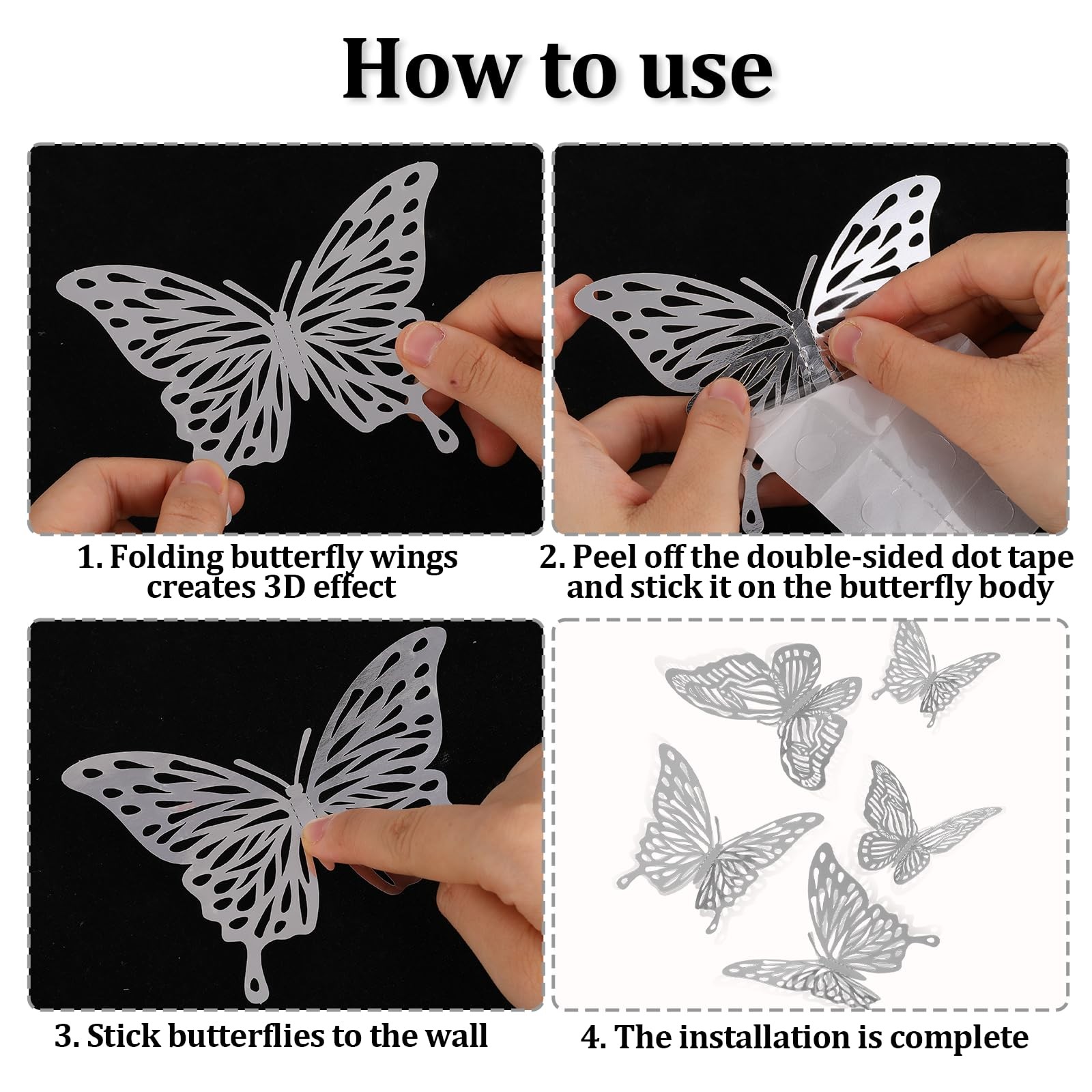 How to use

1. Folding butterfly wings creates 3D effect

2. Peel off the double-sided dot tape and stick it on the butterfly body

3. Stick butterflies to the wall

4. The installation is complete