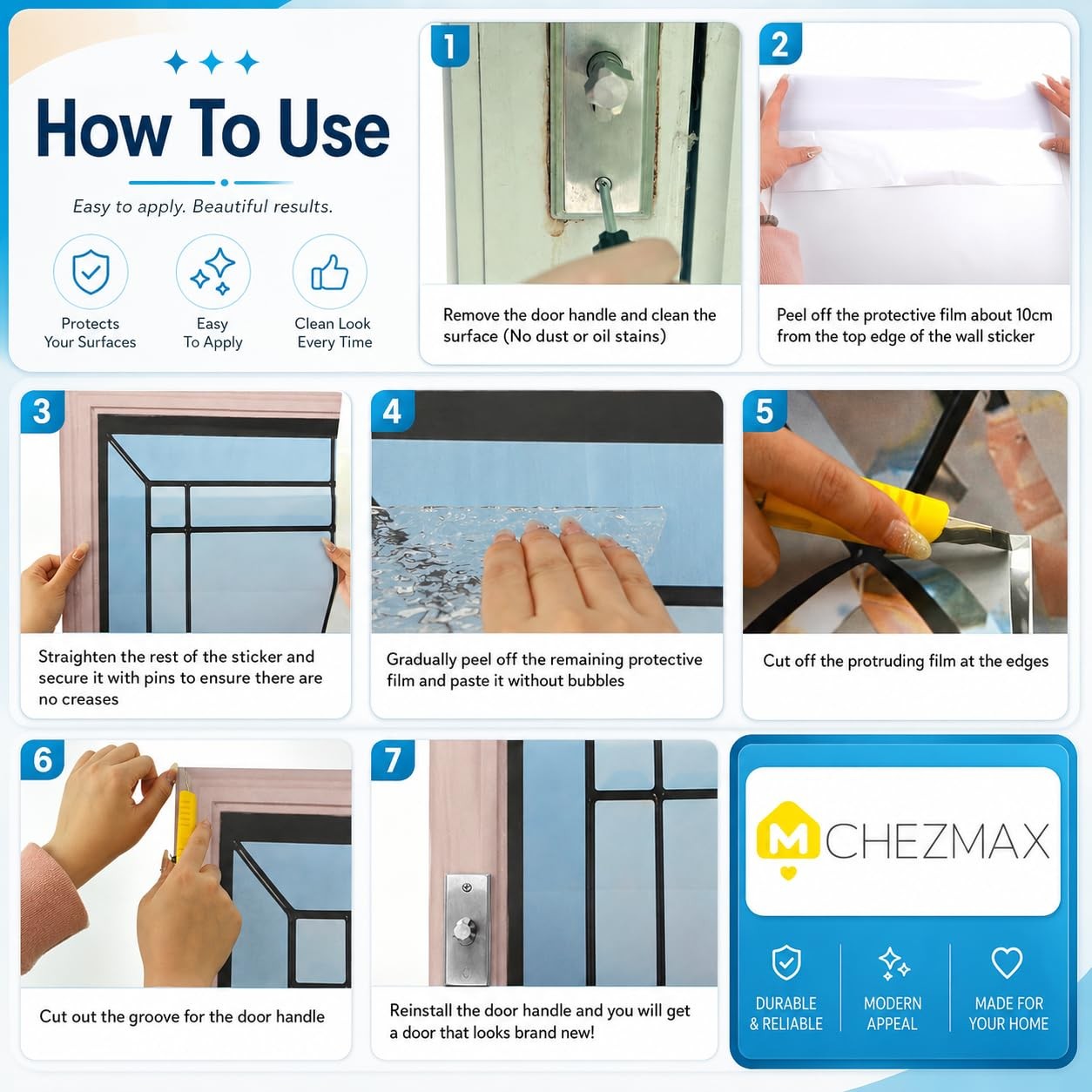 How To Use

Easy to apply. Beautiful results.

Protects Your Surfaces

Easy To Apply

Clean Look Every Time

1
Remove the door handle and clean the surface (No dust or oil stains)

2
Peel off the protective film about 10cm from the top edge of the wall sticker

3
Straighten the rest of the sticker and secure it with pins to ensure there are no creases

4
Gradually peel off the remaining protective film and paste it without bubbles

5
Cut off the protruding film at the edges

6
Cut out the groove for the door handle

7
Reinstall the door handle and you will get a door that looks brand new!

M CHEZMAX

DURABLE & RELIABLE

MODERN APPEAL

MADE FOR YOUR HOME