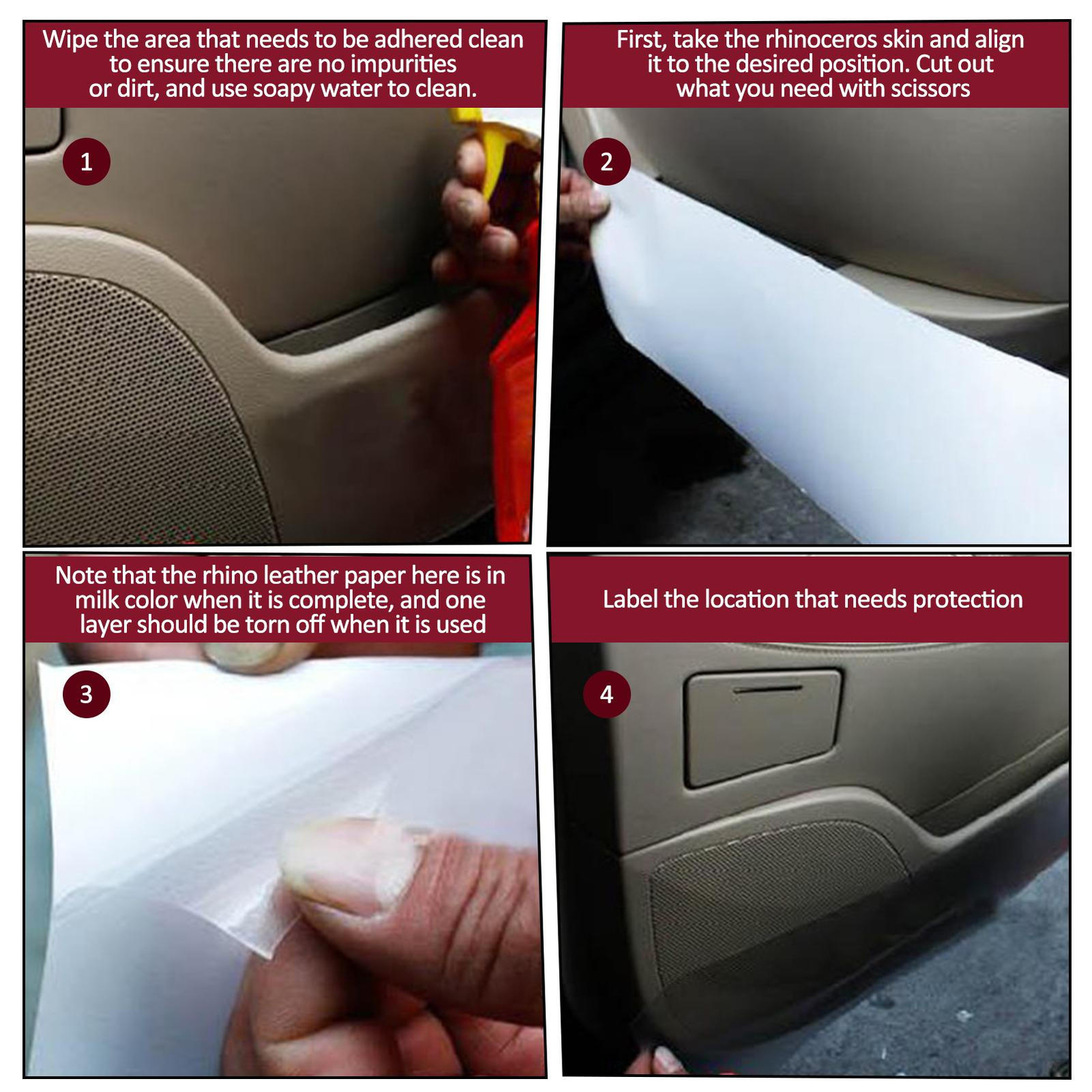 Wipe the area that needs to be adhered clean to ensure there are no impurities or dirt, and use soapy water to clean.

1

First, take the rhinoceros skin and align it to the desired position. Cut out what you need with scissors

2

Note that the rhino leather paper here is in milk color when it is complete, and one layer should be torn off when it is used

3

Label the location that needs protection

4