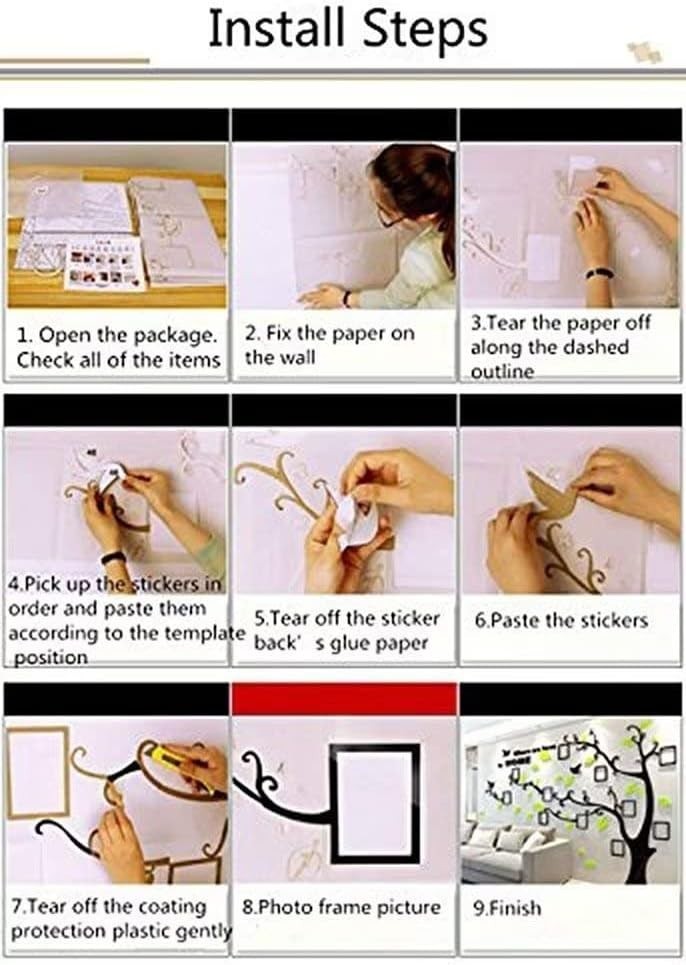 Install Steps

1. Open the package. Check all of the items

2. Fix the paper on the wall

3.Tear the paper off along the dashed outline

4.Pick up the stickers in order and paste them according to the template position

5.Tear off the sticker back' s glue paper

6.Paste the stickers

7.Tear off the coating protection plastic gently

8.Photo frame picture

9.Finish