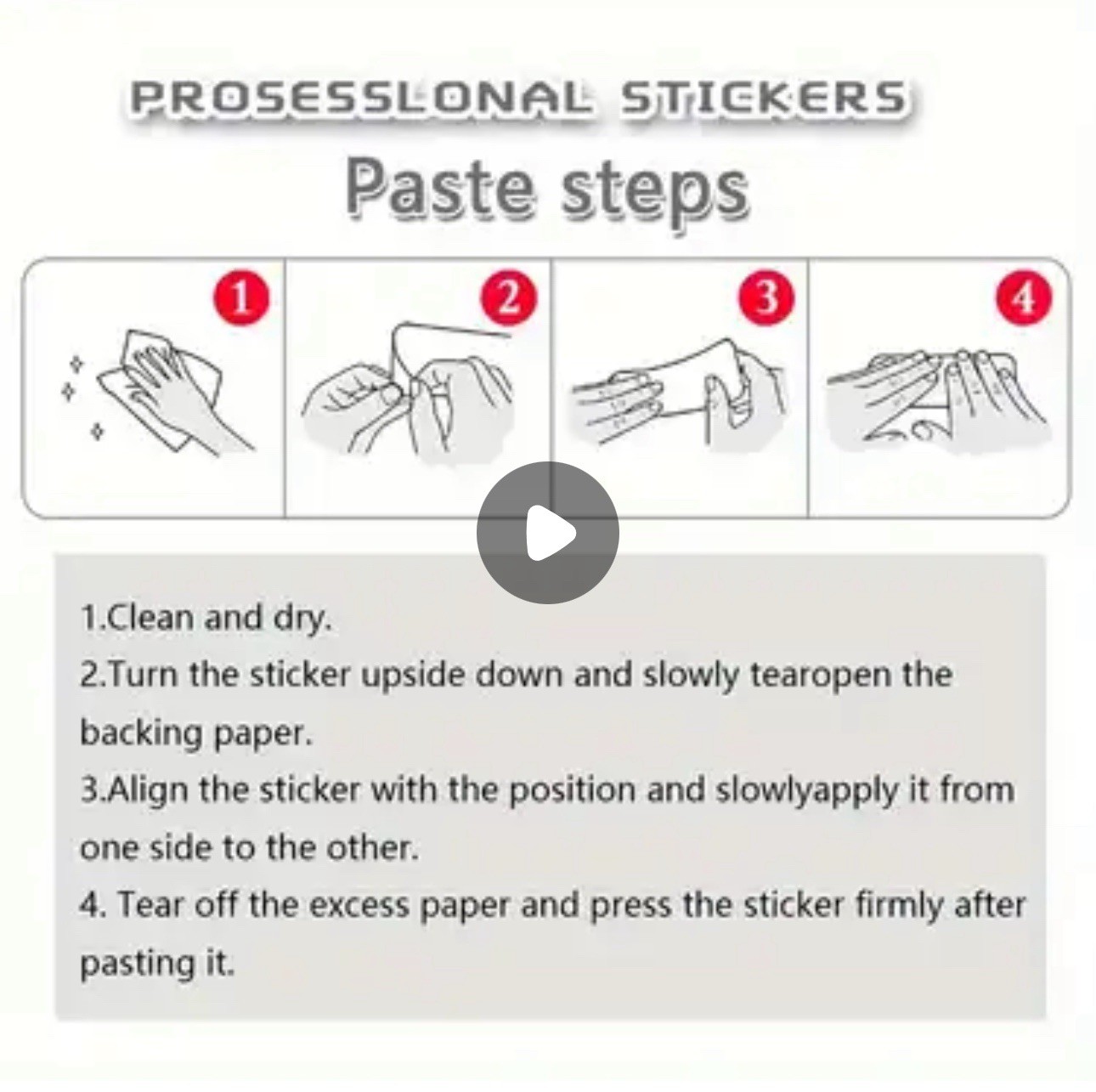 PROSESSLONAL STICKERS
Paste steps

1
2
3
4

1.Clean and dry.
2.Turn the sticker upside down and slowly tearopen the backing paper.
3.Align the sticker with the position and slowlyapply it from one side to the other.
4. Tear off the excess paper and press the sticker firmly after pasting it.