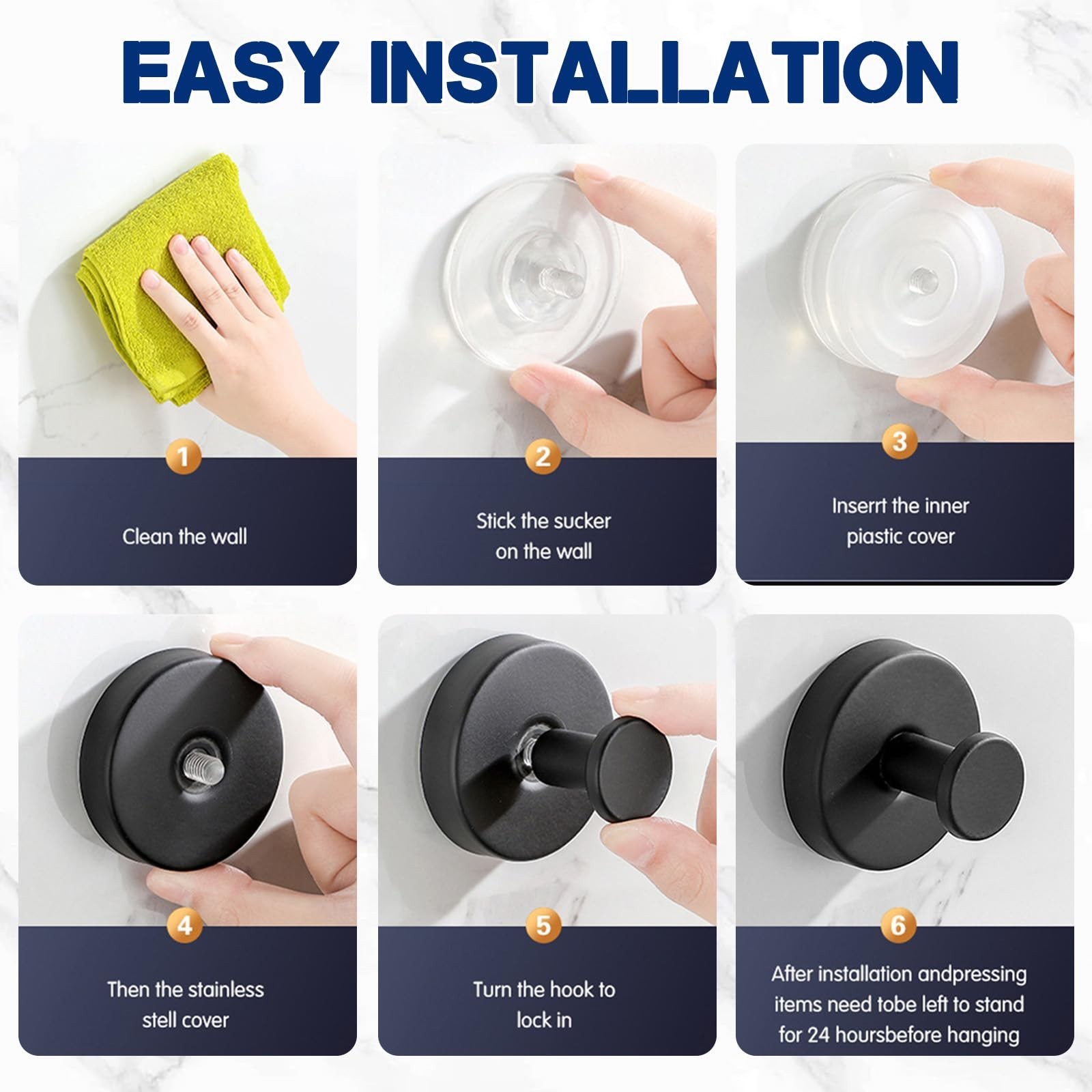 EASY INSTALLATION

1

Clean the wall

2

Stick the sucker on the wall

3

Inserrt the inner piastic cover

4

Then the stainless stell cover

5

Turn the hook to lock in

6

After installation andpressing items need tobe left to stand for 24 hoursbefore hanging