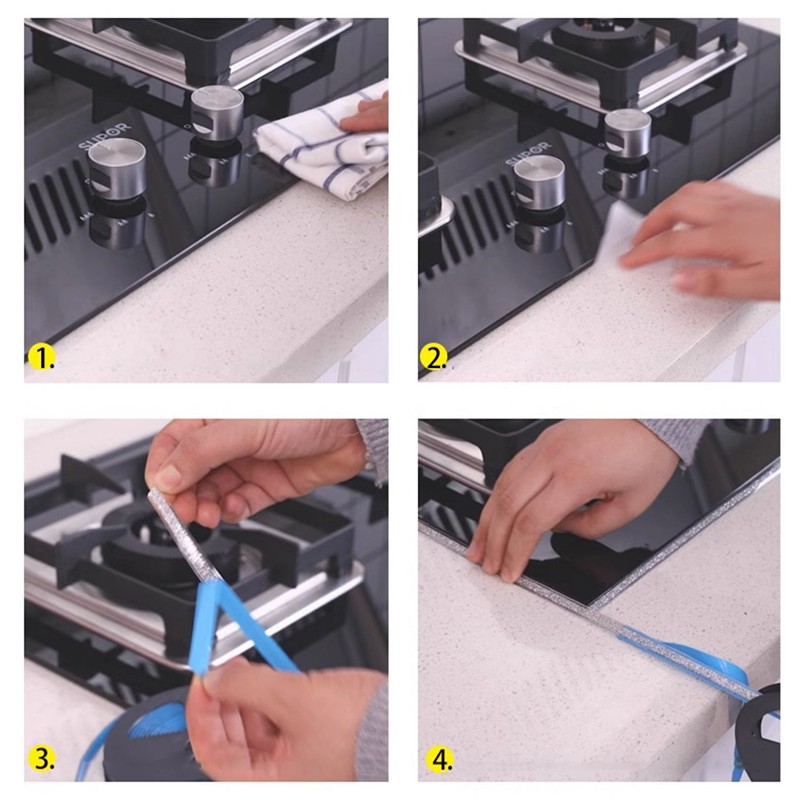 SUPOR

1.

SUPOR

2.

3.

4.