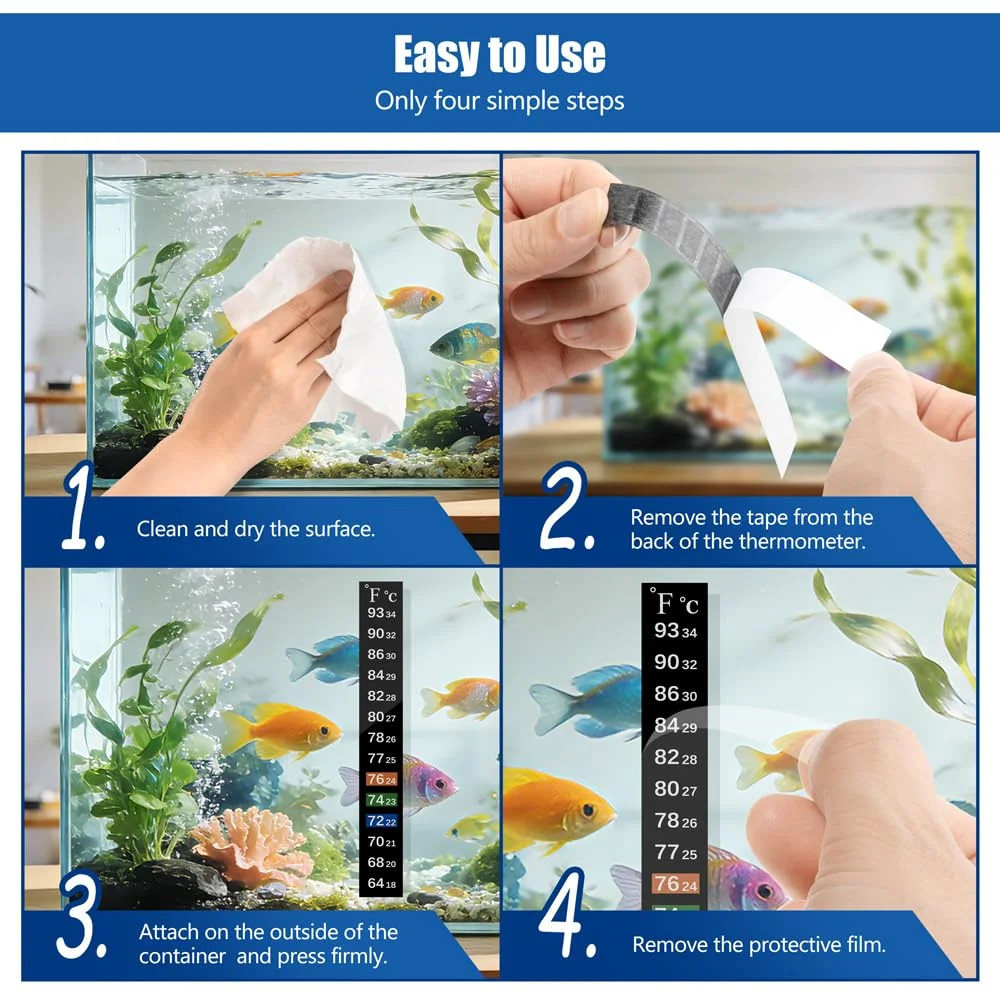 Easy to Use
Only four simple steps

1. Clean and dry the surface.

2. Remove the tape from the back of the thermometer.

°F °c
93 34
90 32
86 30
84 29
82 28
80 27
78 26
77 25
76 24
74 23
72 22
70 21
68 20
64 18

3. Attach on the outside of the container and press firmly.

°F °c
93 34
90 32
86 30
84 29
82 28
80 27
78 26
77 25
76 24

4. Remove the protective film.