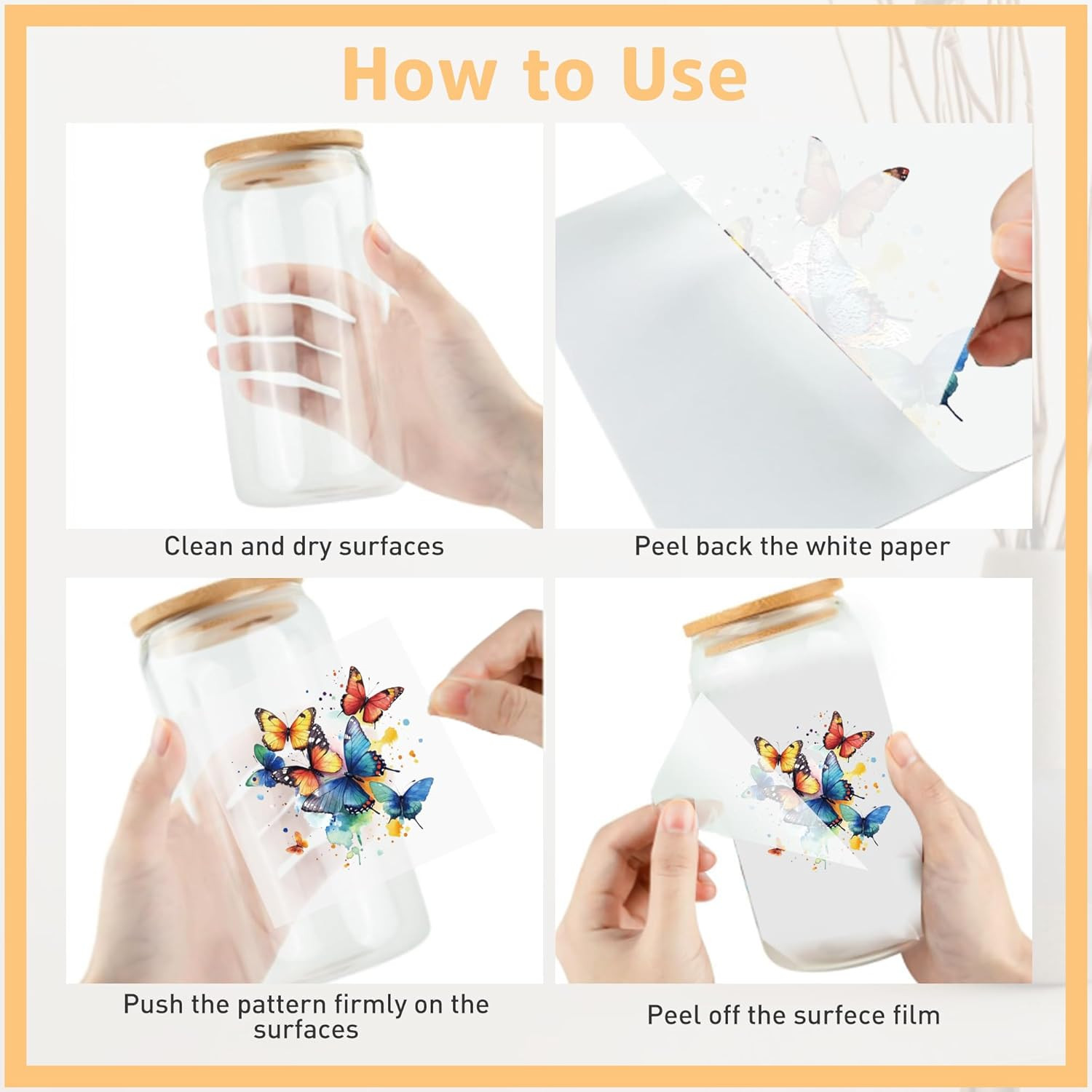 How to Use

Clean and dry surfaces

Peel back the white paper

Push the pattern firmly on the surfaces

Peel off the surfece film