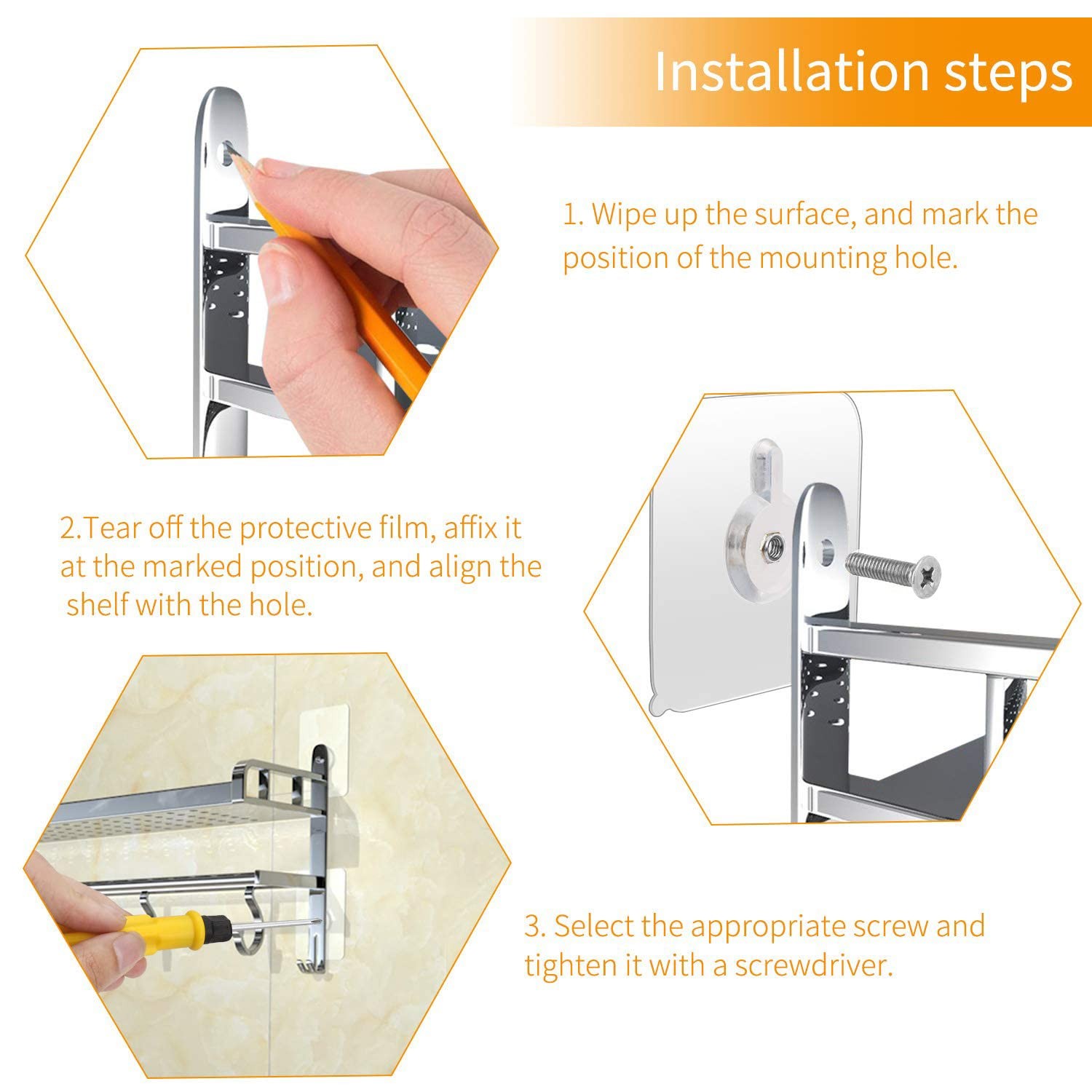 Installation steps

1. Wipe up the surface, and mark the position of the mounting hole.

2.Tear off the protective film, affix it at the marked position, and align the shelf with the hole.

3. Select the appropriate screw and tighten it with a screwdriver.