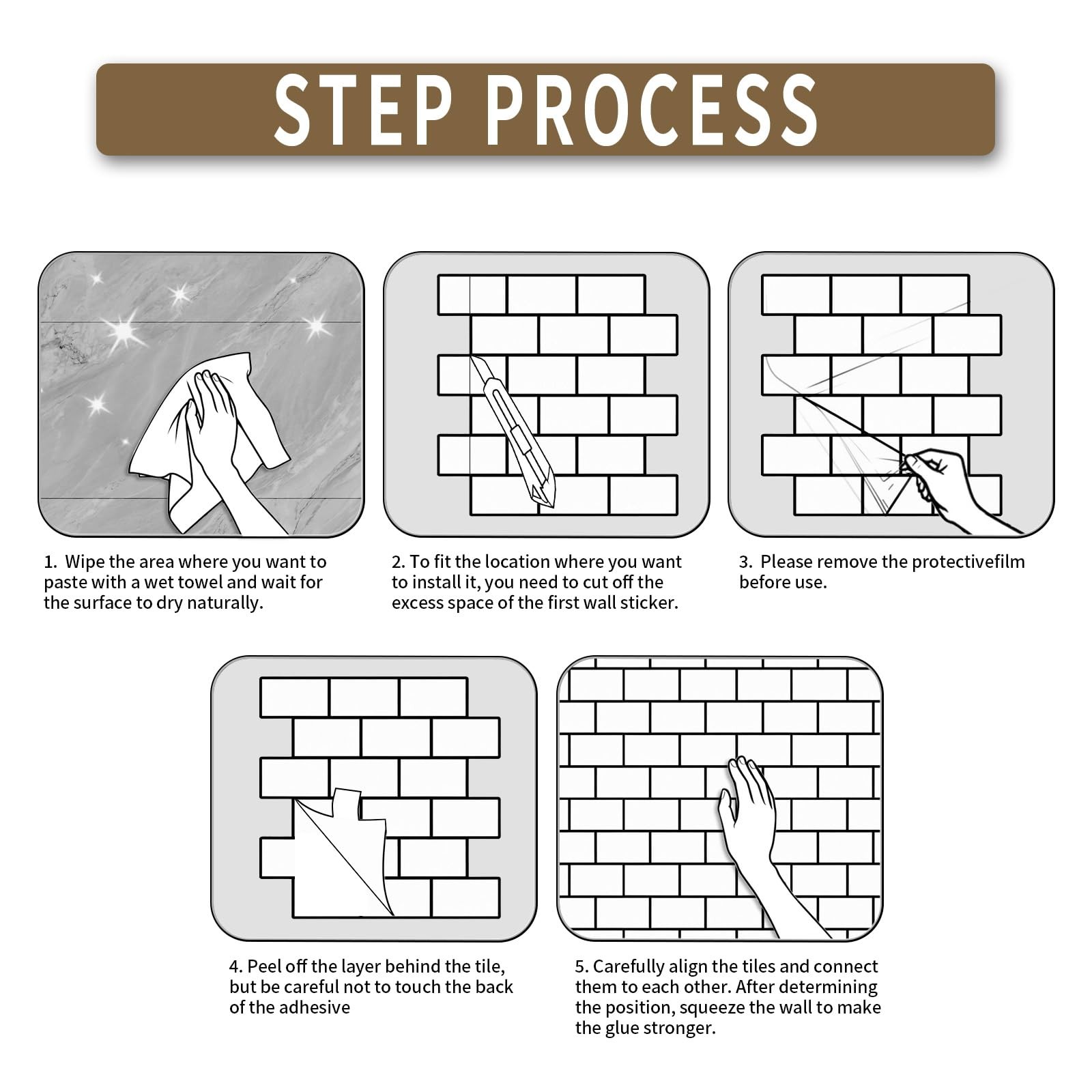 STEP PROCESS

1. Wipe the area where you want to paste with a wet towel and wait for the surface to dry naturally.

2. To fit the location where you want to install it, you need to cut off the excess space of the first wall sticker.

3. Please remove the protectivefilm before use.

4. Peel off the layer behind the tile, but be careful not to touch the back of the adhesive

5. Carefully align the tiles and connect them to each other. After determining the position, squeeze the wall to make the glue stronger.