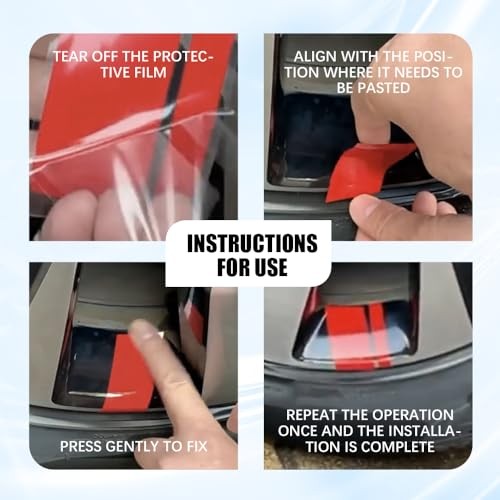 TEAR OFF THE PROTECTIVE FILM

ALIGN WITH THE POSITION WHERE IT NEEDS TO BE PASTED

INSTRUCTIONS FOR USE

PRESS GENTLY TO FIX

REPEAT THE OPERATION ONCE AND THE INSTALLATION IS COMPLETE