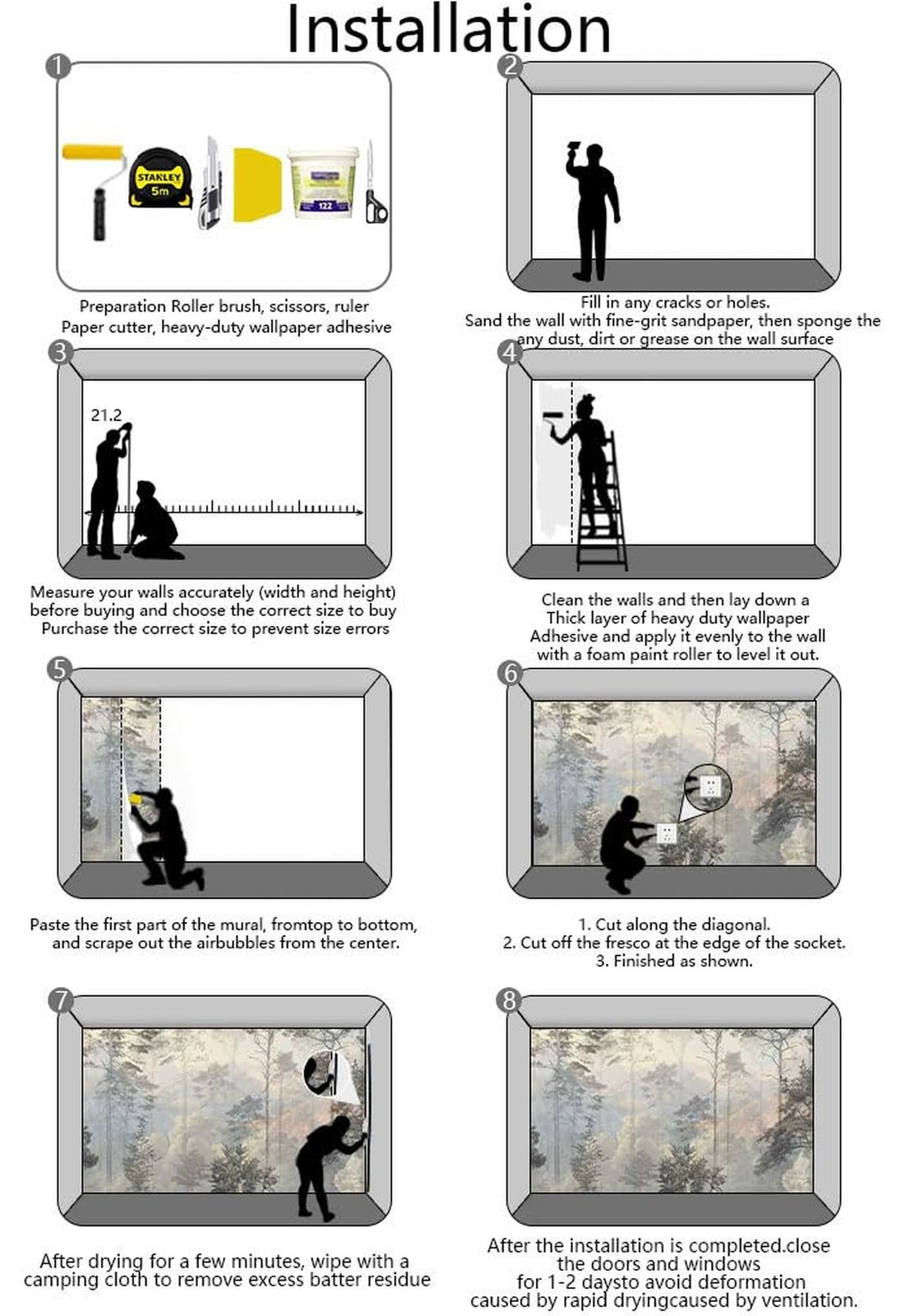 Installation

1

STANLEY 5m

122

Preparation Roller brush, scissors, ruler
Paper cutter, heavy-duty wallpaper adhesive

2

Fill in any cracks or holes.
Sand the wall with fine-grit sandpaper, then sponge the any dust, dirt or grease on the wall surface

3

21.2

Measure your walls accurately (width and height) before buying and choose the correct size to buy
Purchase the correct size to prevent size errors

4

Clean the walls and then lay down a Thick layer of heavy duty wallpaper Adhesive and apply it evenly to the wall with a foam paint roller to level it out.

5

Paste the first part of the mural, fromtop to bottom, and scrape out the airbubbles from the center.

6

1. Cut along the diagonal.
2. Cut off the fresco at the edge of the socket.
3. Finished as shown.

7

After drying for a few minutes, wipe with a camping cloth to remove excess batter residue

8

After the installation is completed.close the doors and windows for 1-2 daysto avoid deformation caused by rapid dryingcaused by ventilation.