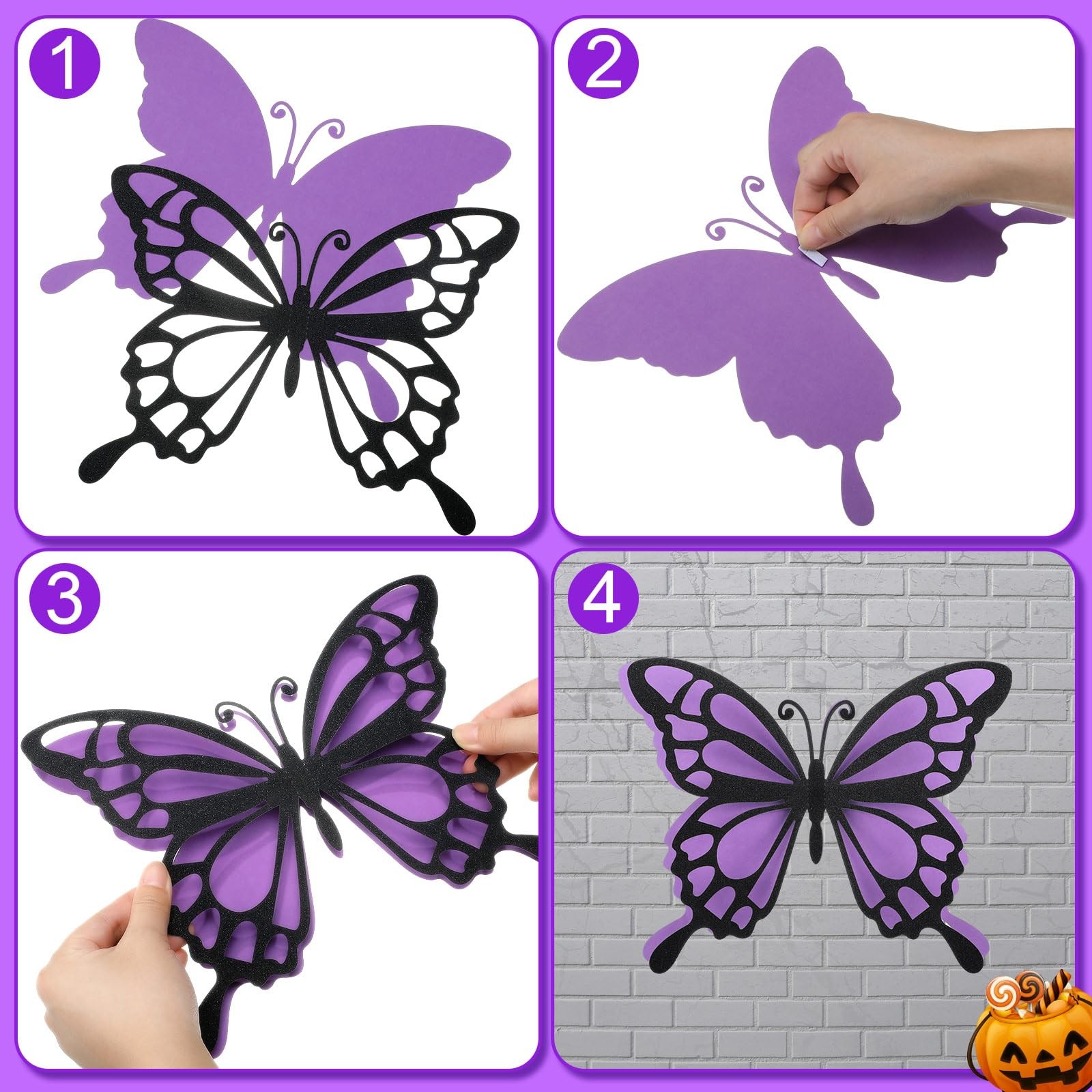 1

2

3

4