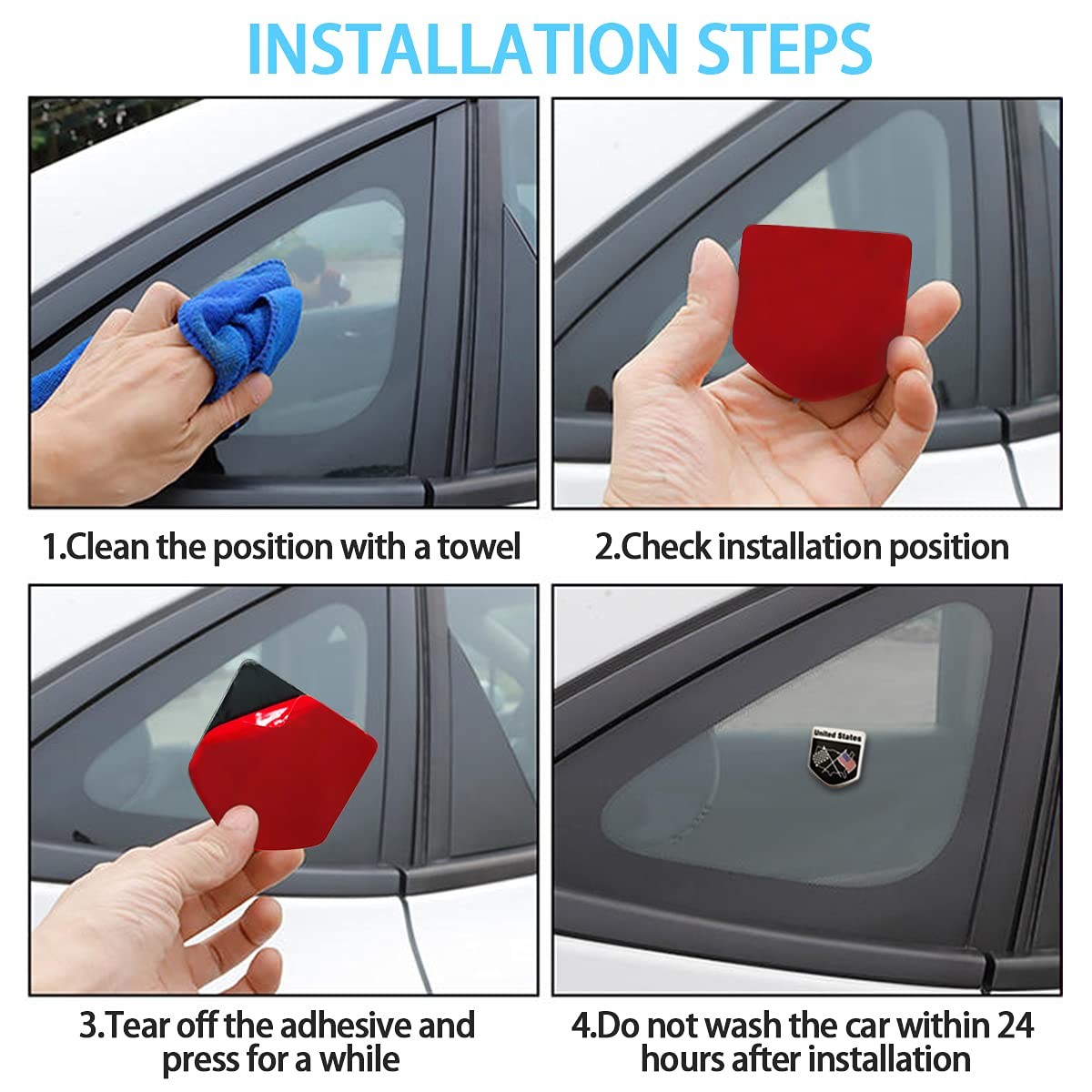 INSTALLATION STEPS

1.Clean the position with a towel

2.Check installation position

3.Tear off the adhesive and press for a while

United States

4.Do not wash the car within 24 hours after installation