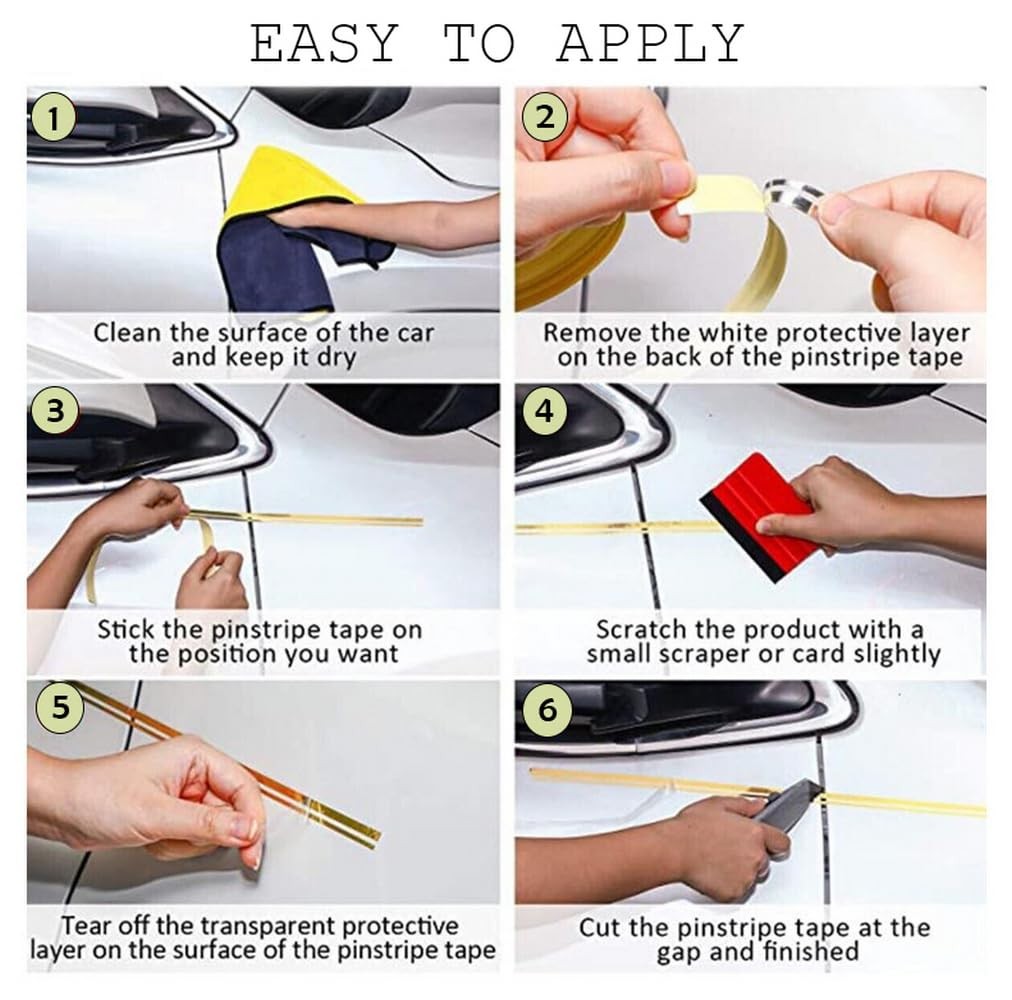 EASY TO APPLY

1
Clean the surface of the car and keep it dry

2
Remove the white protective layer on the back of the pinstripe tape

3
Stick the pinstripe tape on the position you want

4
Scratch the product with a small scraper or card slightly

5
Tear off the transparent protective layer on the surface of the pinstripe tape

6
Cut the pinstripe tape at the gap and finished