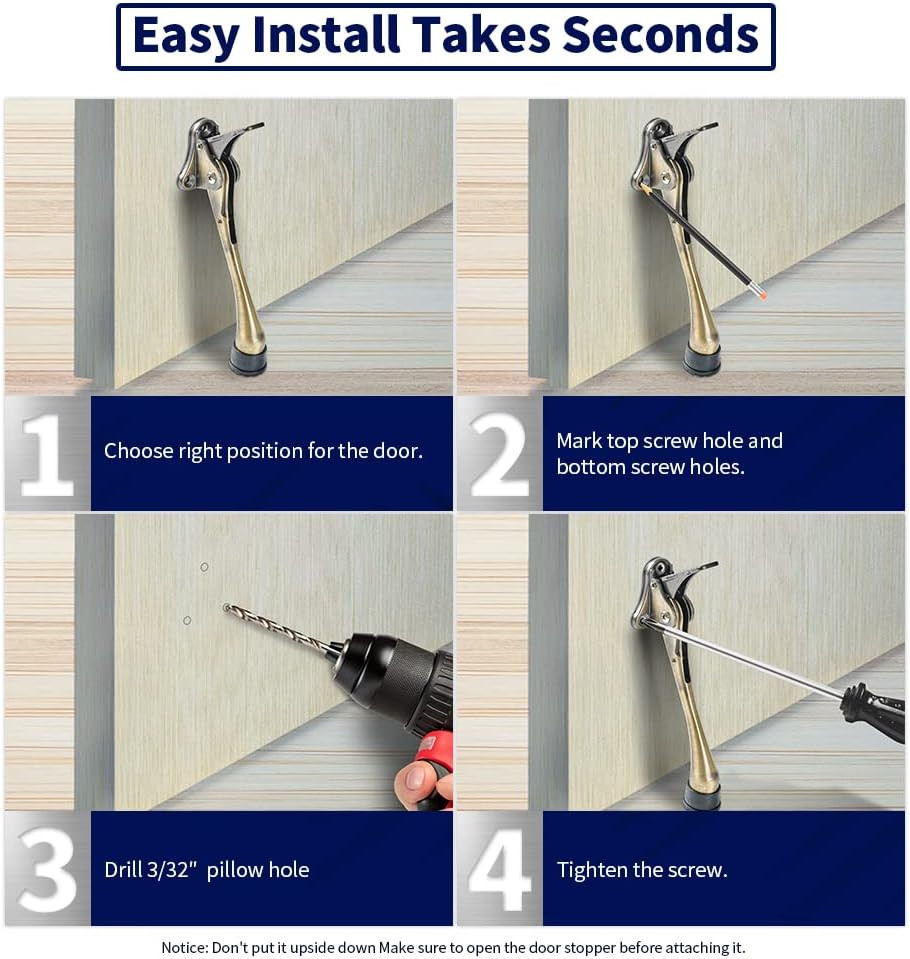 Easy Install Takes Seconds

1
Choose right position for the door.

2
Mark top screw hole and bottom screw holes.

3
Drill 3/32" pillow hole

4
Tighten the screw.

Notice: Don't put it upside down Make sure to open the door stopper before attaching it.