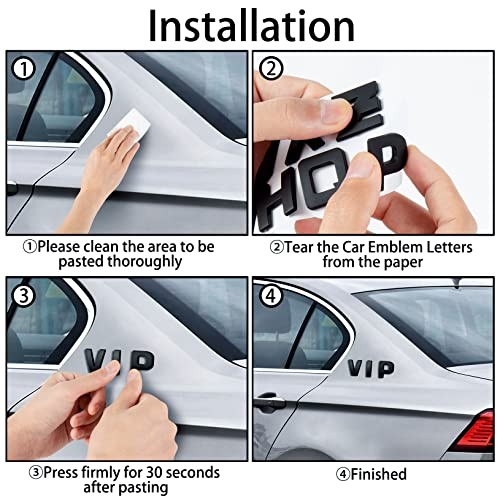 Installation

①

①Please clean the area to be pasted thoroughly

②

HQP

②Tear the Car Emblem Letters from the paper

③

VIP

③Press firmly for 30 seconds after pasting

④

VIP

④Finished