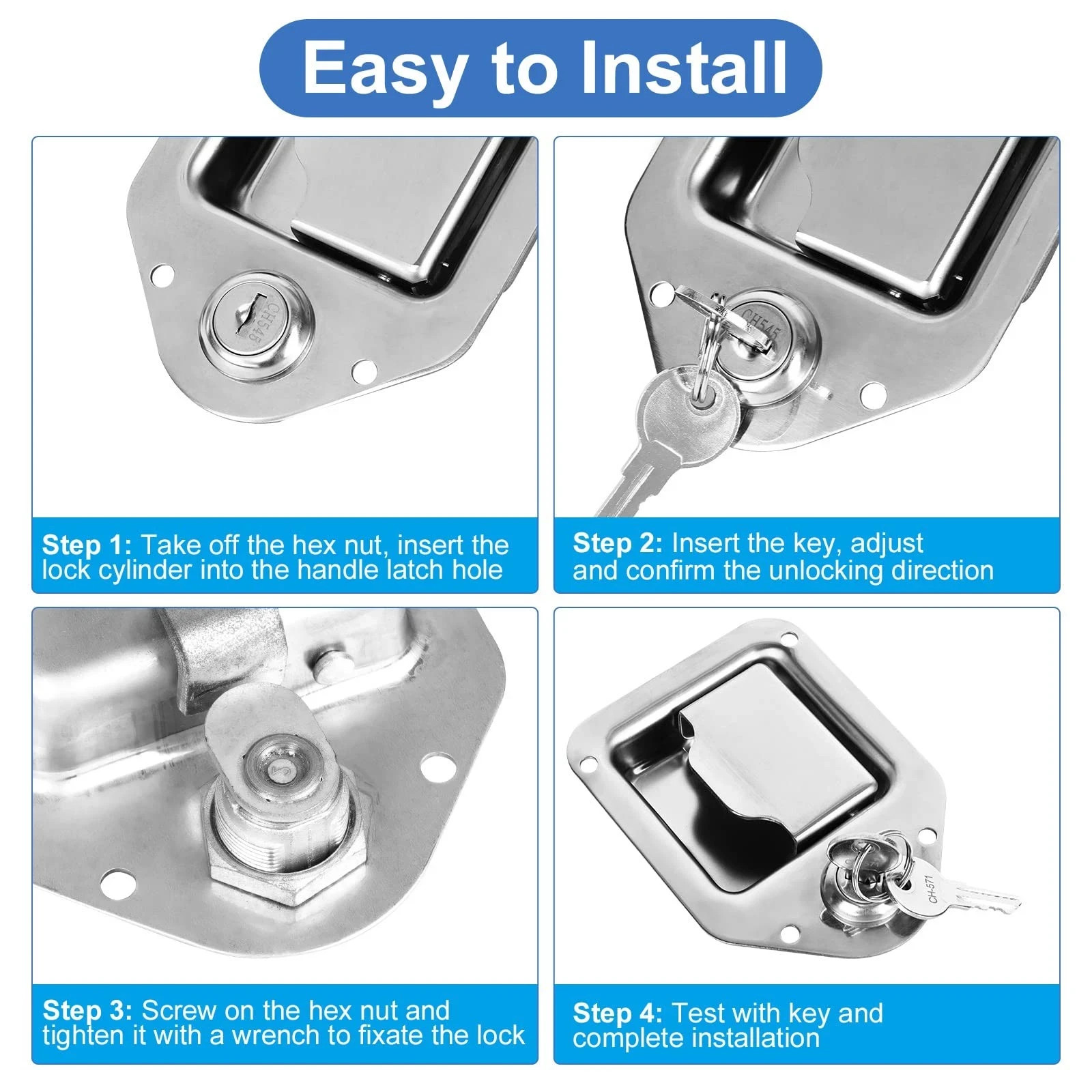 Easy to Install

CH545

Step 1: Take off the hex nut, insert the lock cylinder into the handle latch hole

CH545

Step 2: Insert the key, adjust and confirm the unlocking direction

Step 3: Screw on the hex nut and tighten it with a wrench to fixate the lock

CH-571

Step 4: Test with key and complete installation