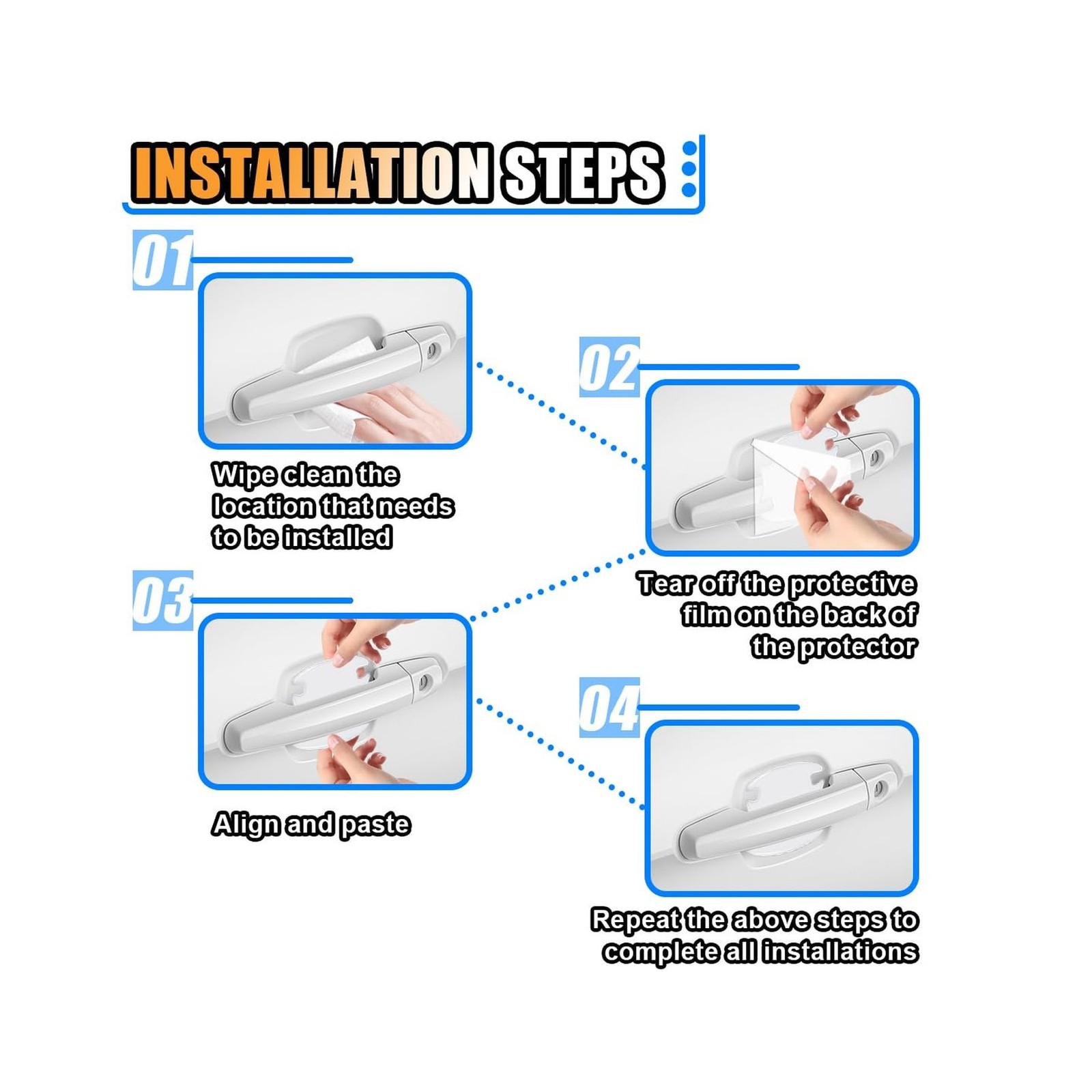 INSTALLATION STEPS

01

Wipe clean the location that needs to be installed

02

Tear off the protective film on the back of the protector

03

Align and paste

04

Repeat the above steps to complete all installations