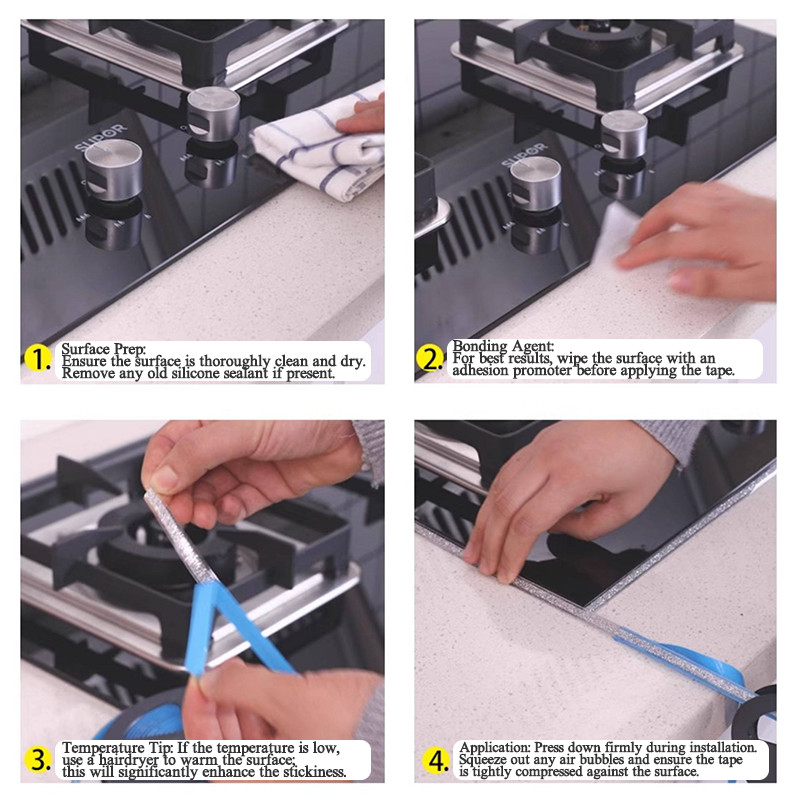 SUPOR

1. Surface Prep:
Ensure the surface is thoroughly clean and dry. Remove any old silicone sealant if present.

SUPOR

2. Bonding Agent:
For best results, wipe the surface with an adhesion promoter before applying the tape.

3. Temperature Tip: If the temperature is low, use a hairdryer to warm the surface; this will significantly enhance the stickiness.

4. Application: Press down firmly during installation. Squeeze out any air bubbles and ensure the tape is tightly compressed against the surface.