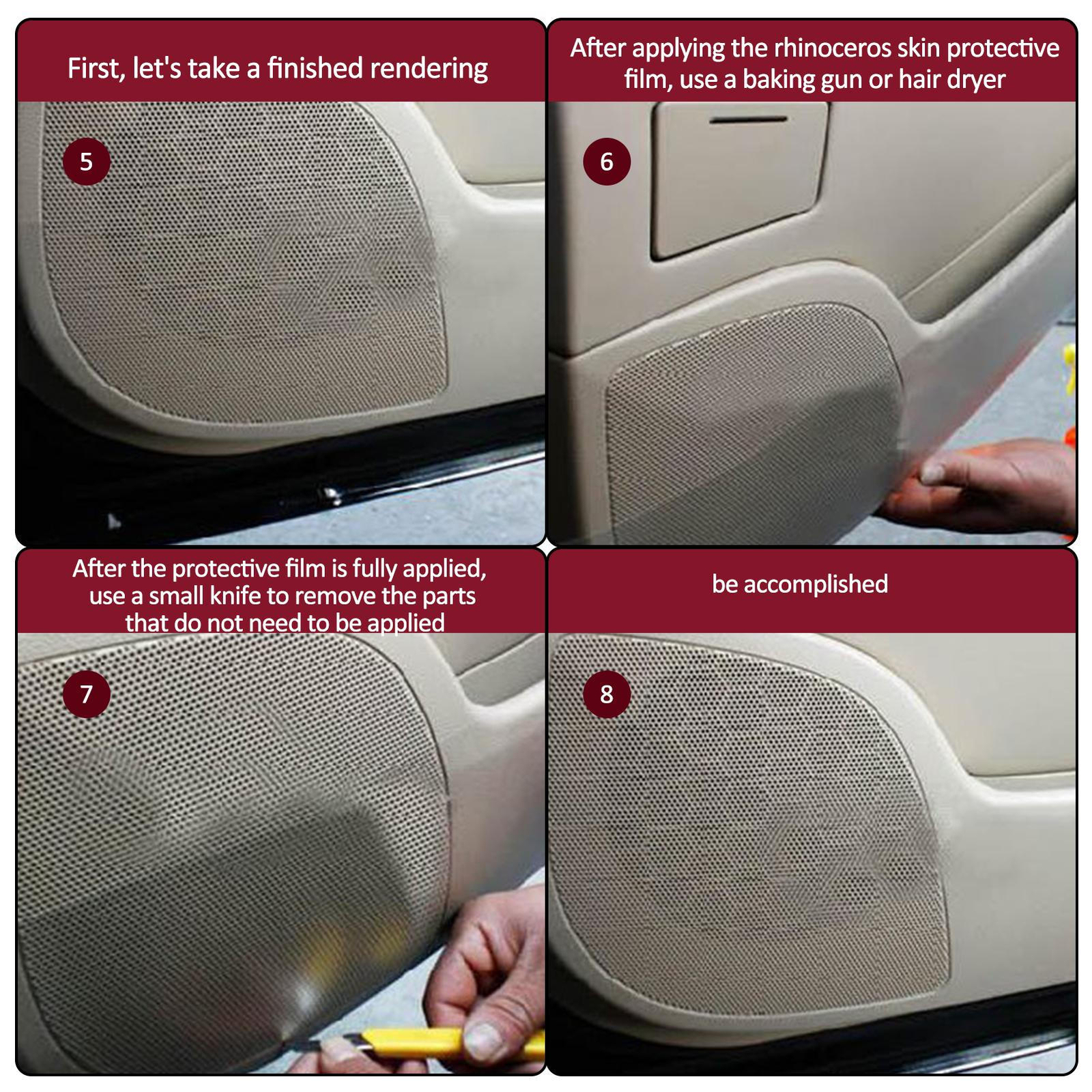 First, let's take a finished rendering

5

After applying the rhinoceros skin protective film, use a baking gun or hair dryer

6

After the protective film is fully applied, use a small knife to remove the parts that do not need to be applied

7

be accomplished

8