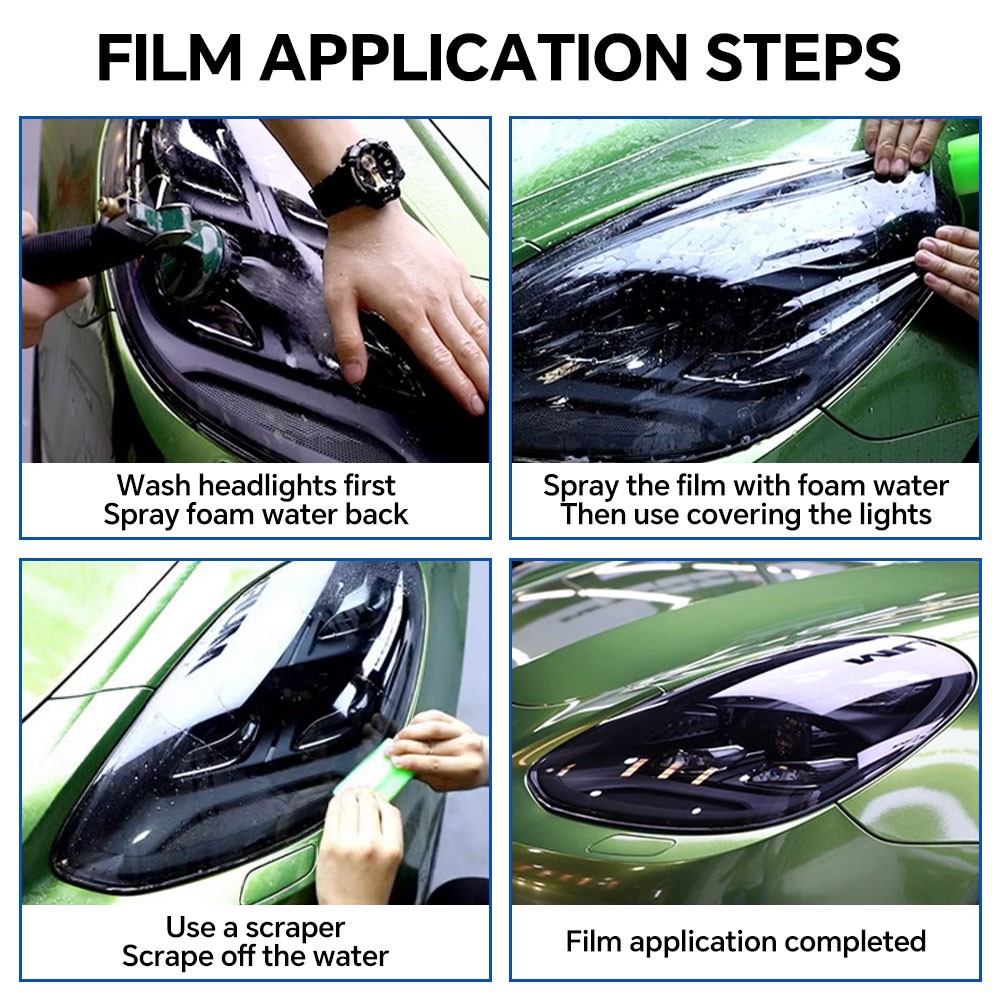 FILM APPLICATION STEPS

Wash headlights first
Spray foam water back

Spray the film with foam water
Then use covering the lights

Use a scraper
Scrape off the water

Film application completed