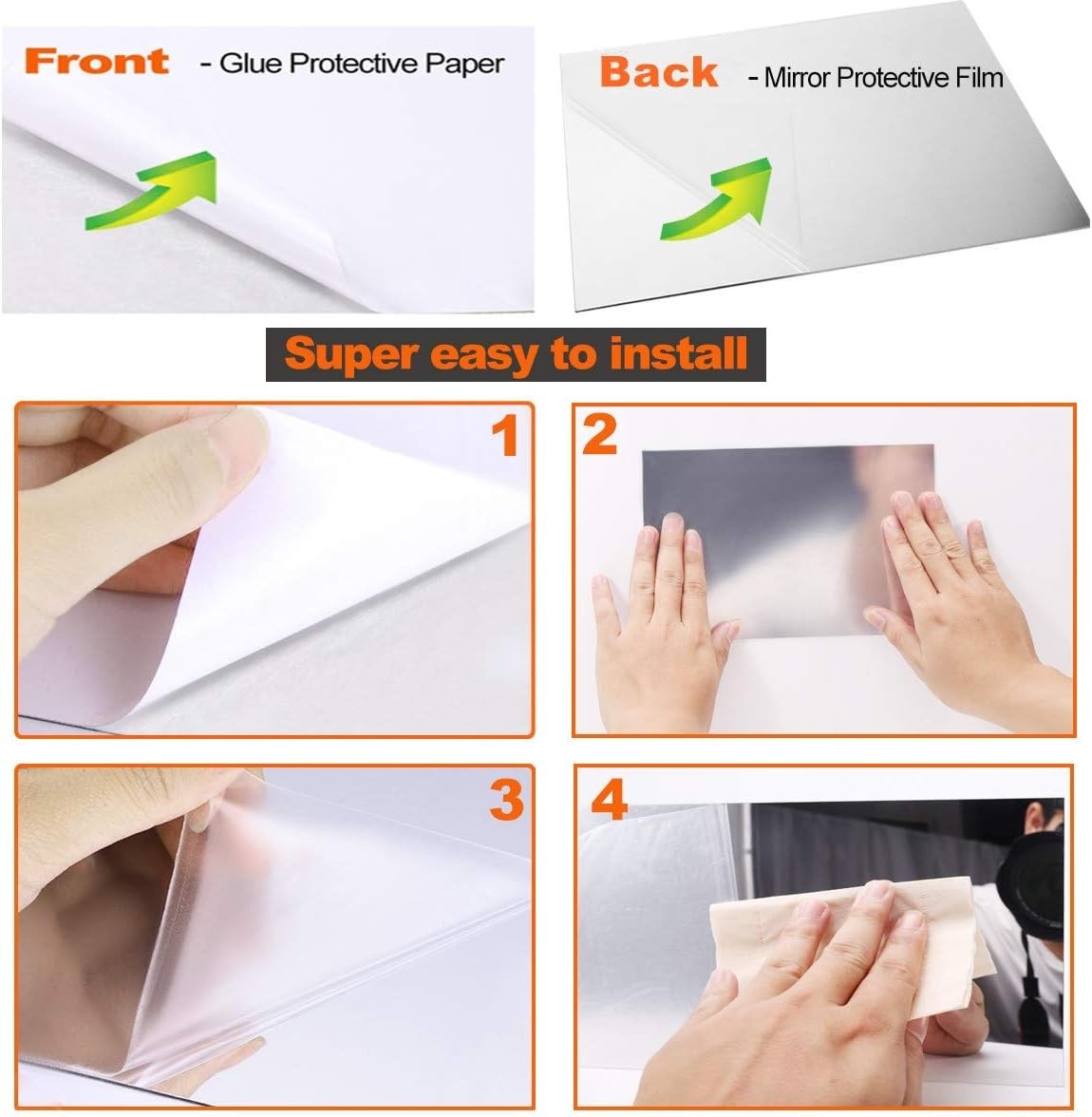 Front - Glue Protective Paper

Back - Mirror Protective Film

Super easy to install

1

2

3

4