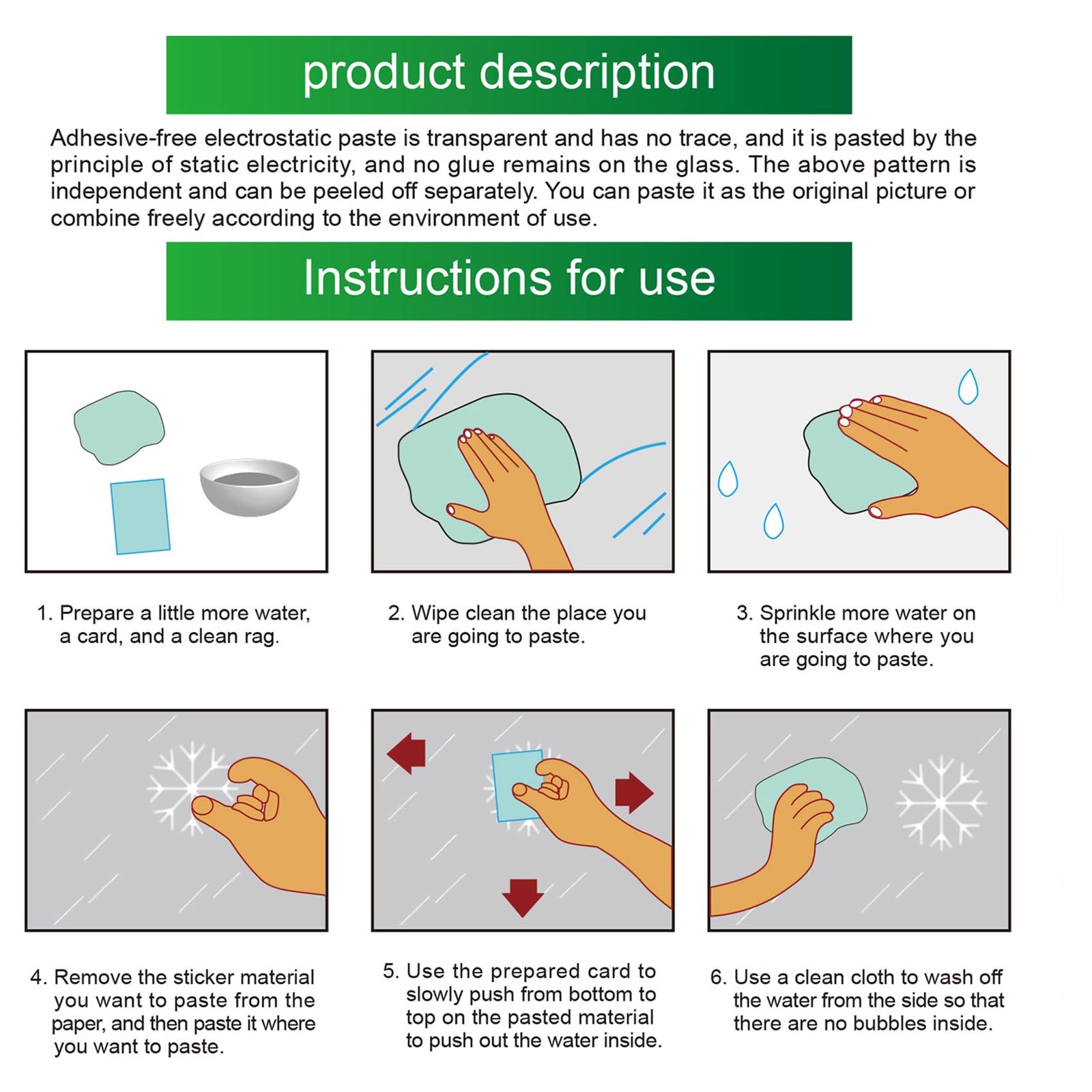 product description

Adhesive-free electrostatic paste is transparent and has no trace, and it is pasted by the principle of static electricity, and no glue remains on the glass. The above pattern is independent and can be peeled off separately. You can paste it as the original picture or combine freely according to the environment of use.

Instructions for use

1. Prepare a little more water, a card, and a clean rag.

2. Wipe clean the place you are going to paste.

3. Sprinkle more water on the surface where you are going to paste.

4. Remove the sticker material you want to paste from the paper, and then paste it where you want to paste.

5. Use the prepared card to slowly push from bottom to top on the pasted material to push out the water inside.

6. Use a clean cloth to wash off the water from the side so that there are no bubbles inside.