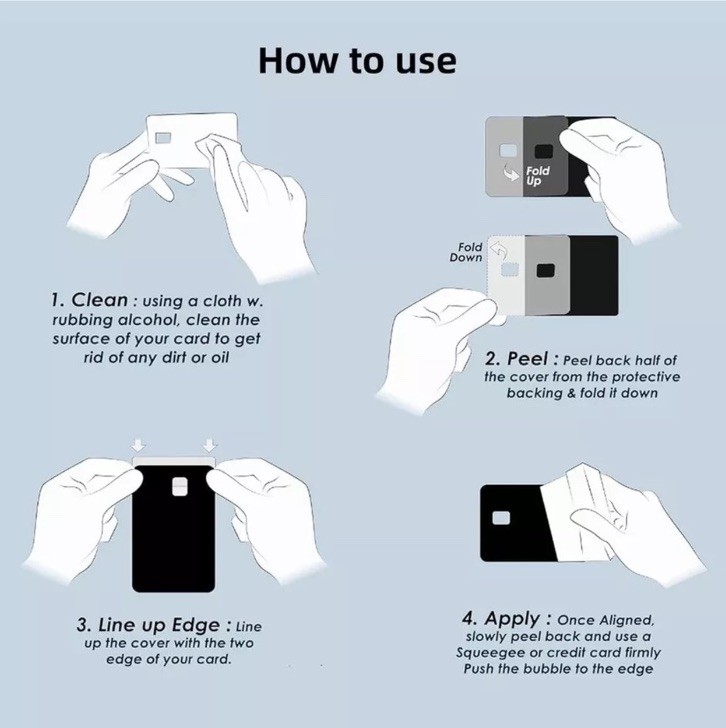 How to use

1. Clean : using a cloth w. rubbing alcohol, clean the surface of your card to get rid of any dirt or oil

Fold Up

Fold Down

2. Peel : Peel back half of the cover from the protective backing & fold it down

3. Line up Edge : Line up the cover with the two edge of your card.

4. Apply : Once Aligned, slowly peel back and use a Squeegee or credit card firmly Push the bubble to the edge