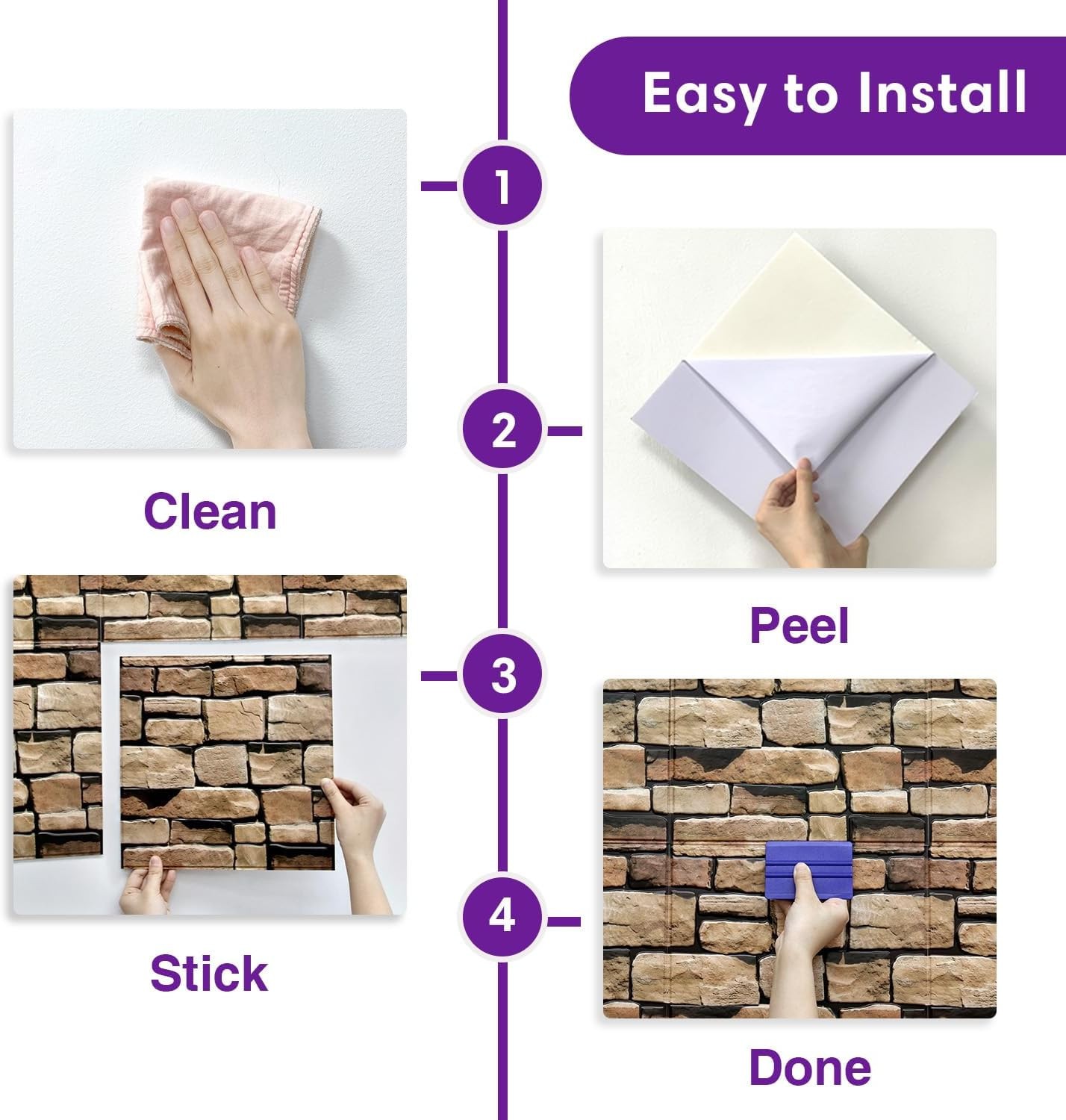 Easy to Install

1

Clean

2

Peel

3

Stick

4

Done