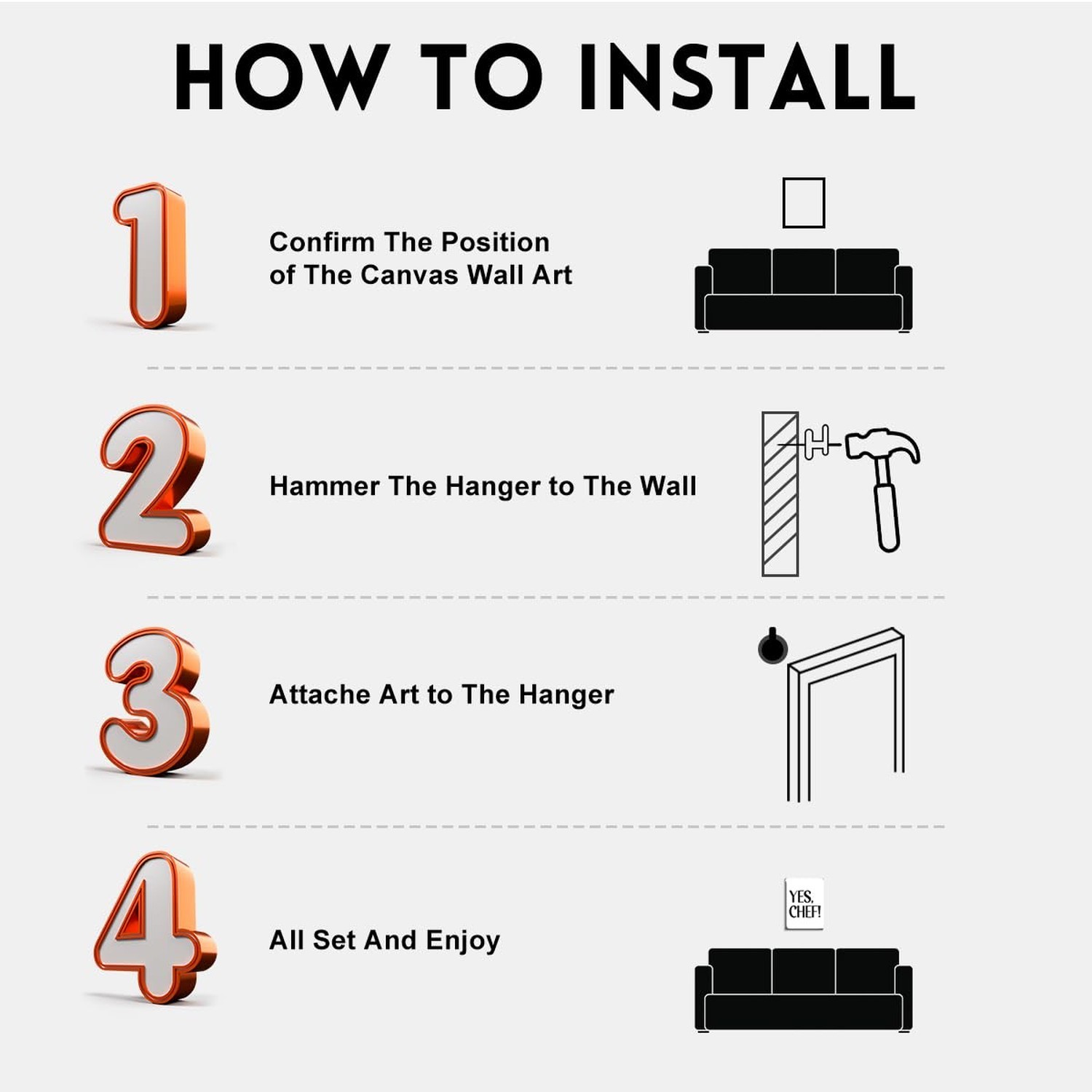 HOW TO INSTALL

1

Confirm The Position of The Canvas Wall Art

2

Hammer The Hanger to The Wall

3

Attache Art to The Hanger

4

All Set And Enjoy

YES, CHEF!